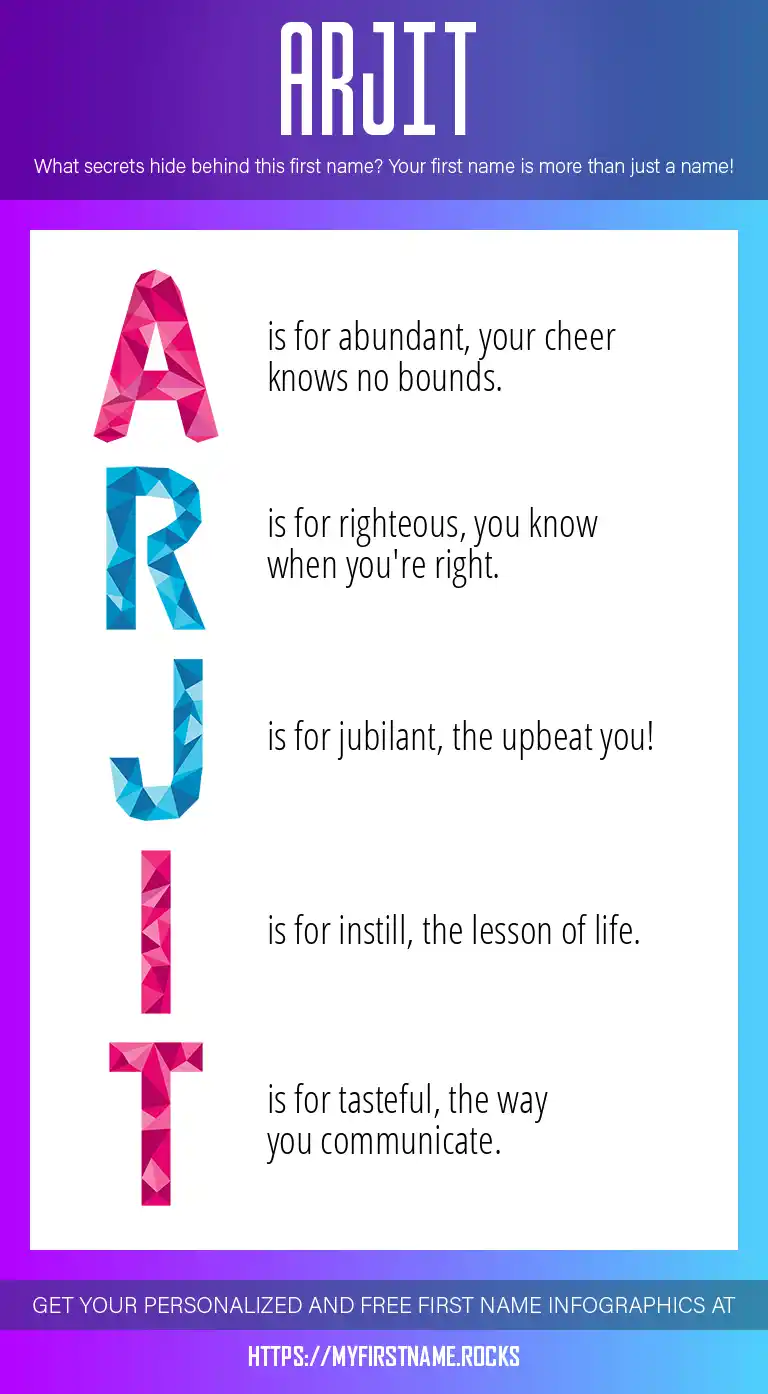 ARJIT

What secrets hide behind this first name? Your first name is more than just a name!

A is for abundant, your cheer knows no bounds.

R is for righteous, you know when you're right.

J is for jubilant, the upbeat you!

I is for instill, the lesson of life.

T is for tasteful, the way you communicate.

GET YOUR PERSONALIZED AND FREE FIRST NAME INFOGRAPHICS AT

HTTPS://MYFIRSTNAME.ROCKS