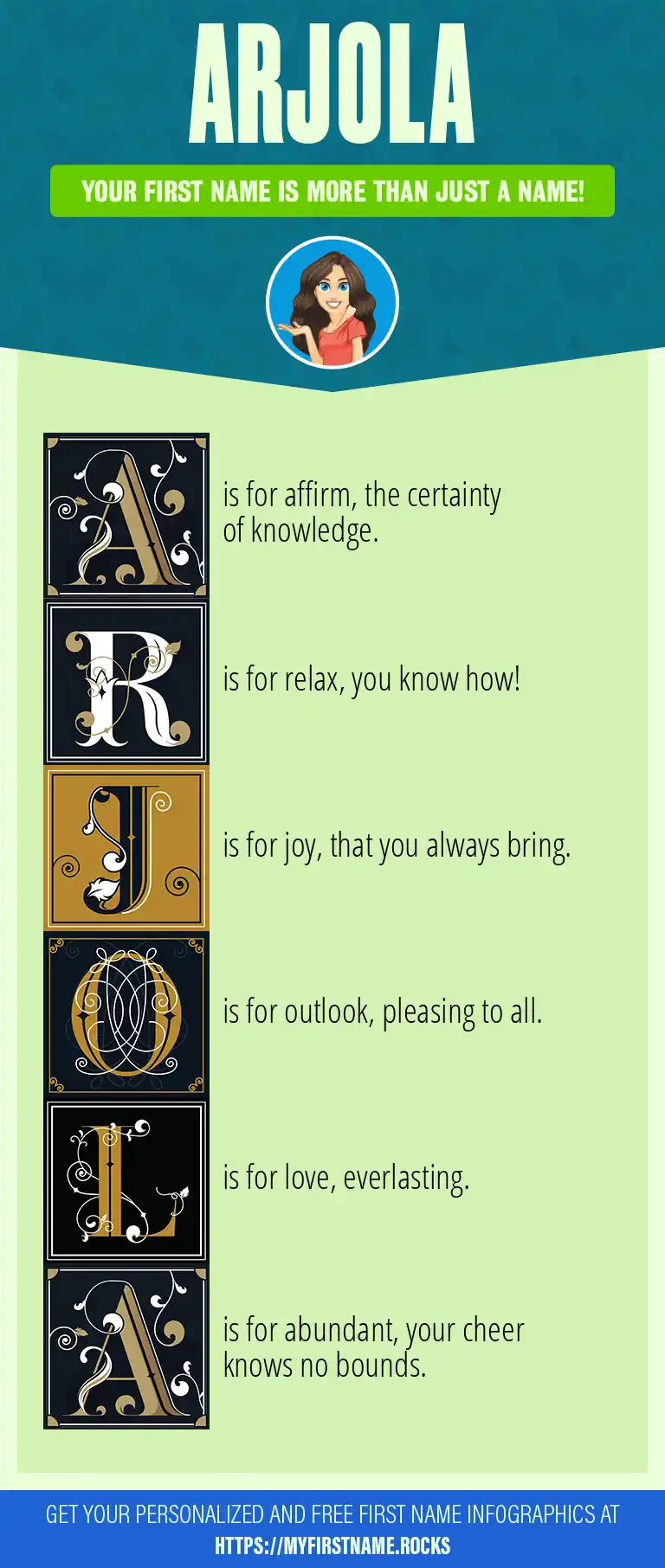 ARJOLA

YOUR FIRST NAME IS MORE THAN JUST A NAME!

A is for affirm, the certainty of knowledge.

R is for relax, you know how!

J is for joy, that you always bring.

O is for outlook, pleasing to all.

L is for love, everlasting.

A is for abundant, your cheer knows no bounds.

GET YOUR PERSONALIZED AND FREE FIRST NAME INFOGRAPHICS AT HTTPS://MYFIRSTNAME.ROCKS