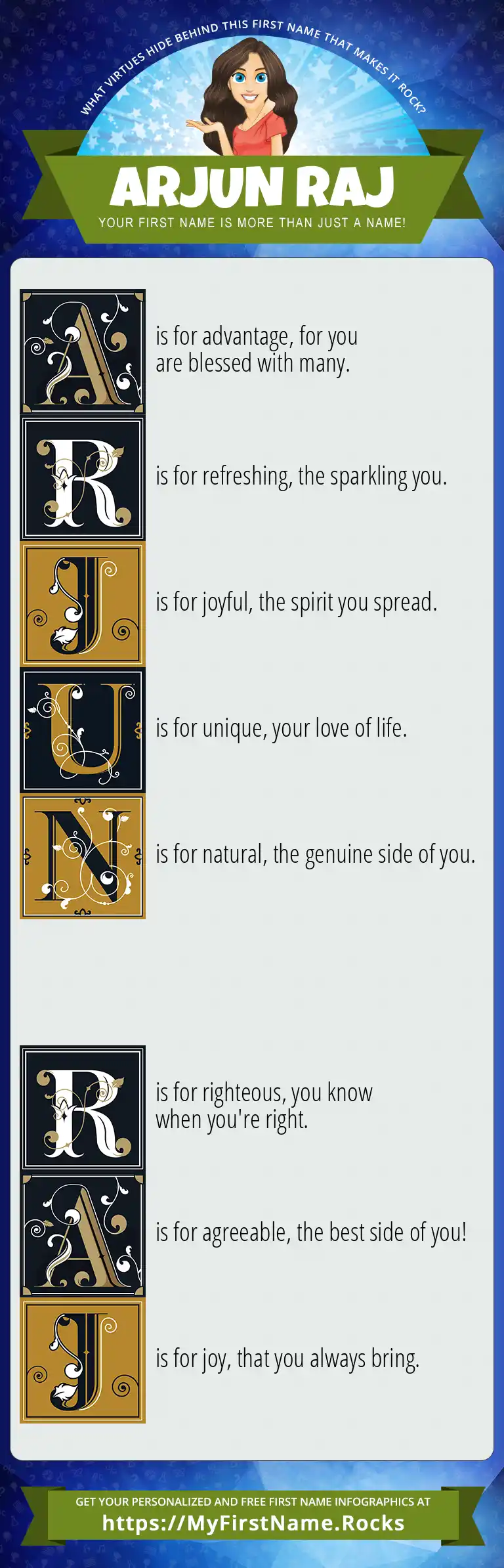 WHAT VIRTUES HIDE BEHIND THIS FIRST NAME THAT MAKES IT ROCK?

ARJUN RAJ

YOUR FIRST NAME IS MORE THAN JUST A NAME!

A is for advantage, for you are blessed with many.

R is for refreshing, the sparkling you.

J is for joyful, the spirit you spread.

U is for unique, your love of life.

N is for natural, the genuine side of you.

R is for righteous, you know when you're right.

A is for agreeable, the best side of you!

J is for joy, that you always bring.

GET YOUR PERSONALIZED AND FREE FIRST NAME INFOGRAPHICS AT
https://MyFirstName.Rocks