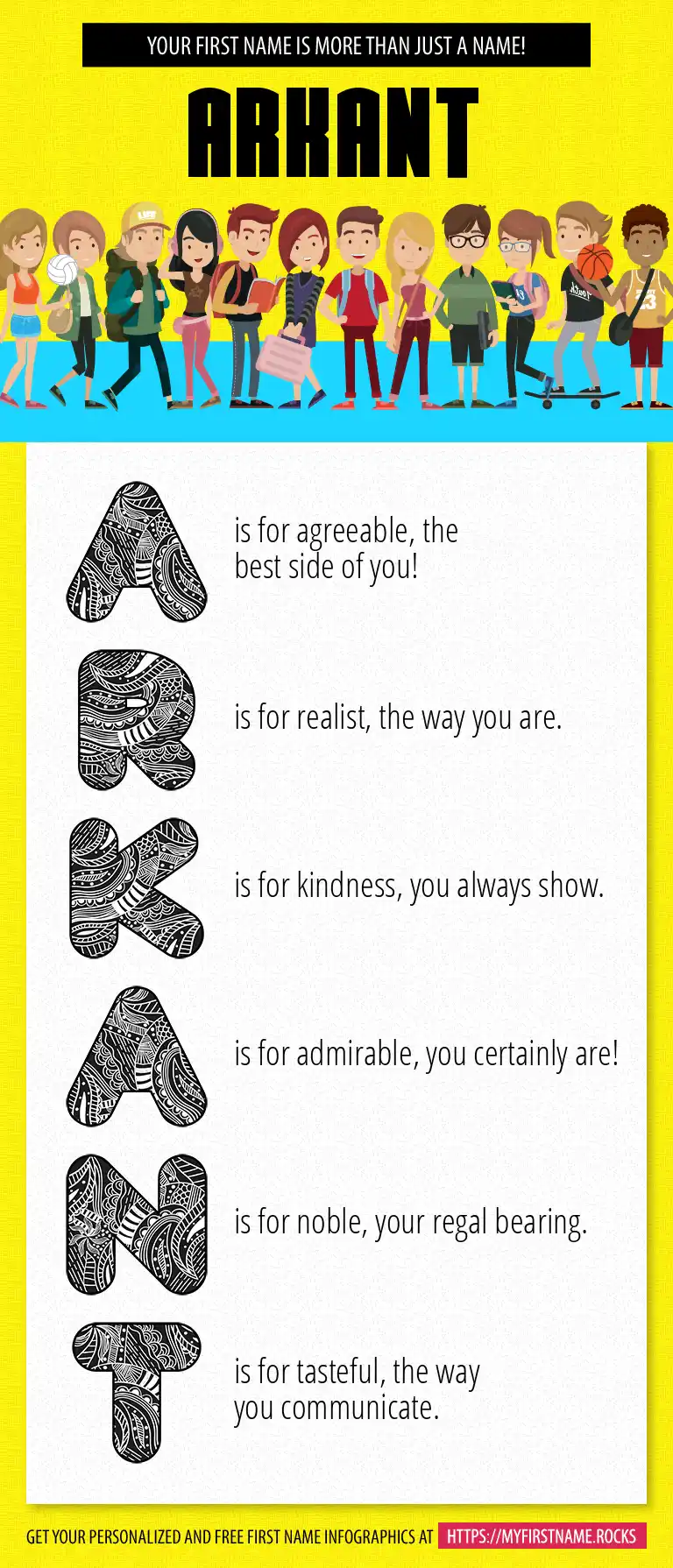 YOUR FIRST NAME IS MORE THAN JUST A NAME!

ARKANT

A is for agreeable, the best side of you!

R is for realist, the way you are.

K is for kindness, you always show.

A is for admirable, you certainly are!

N is for noble, your regal bearing.

T is for tasteful, the way you communicate.

GET YOUR PERSONALIZED AND FREE FIRST NAME INFOGRAPHICS AT HTTPS://MYFIRSTNAME.ROCKS