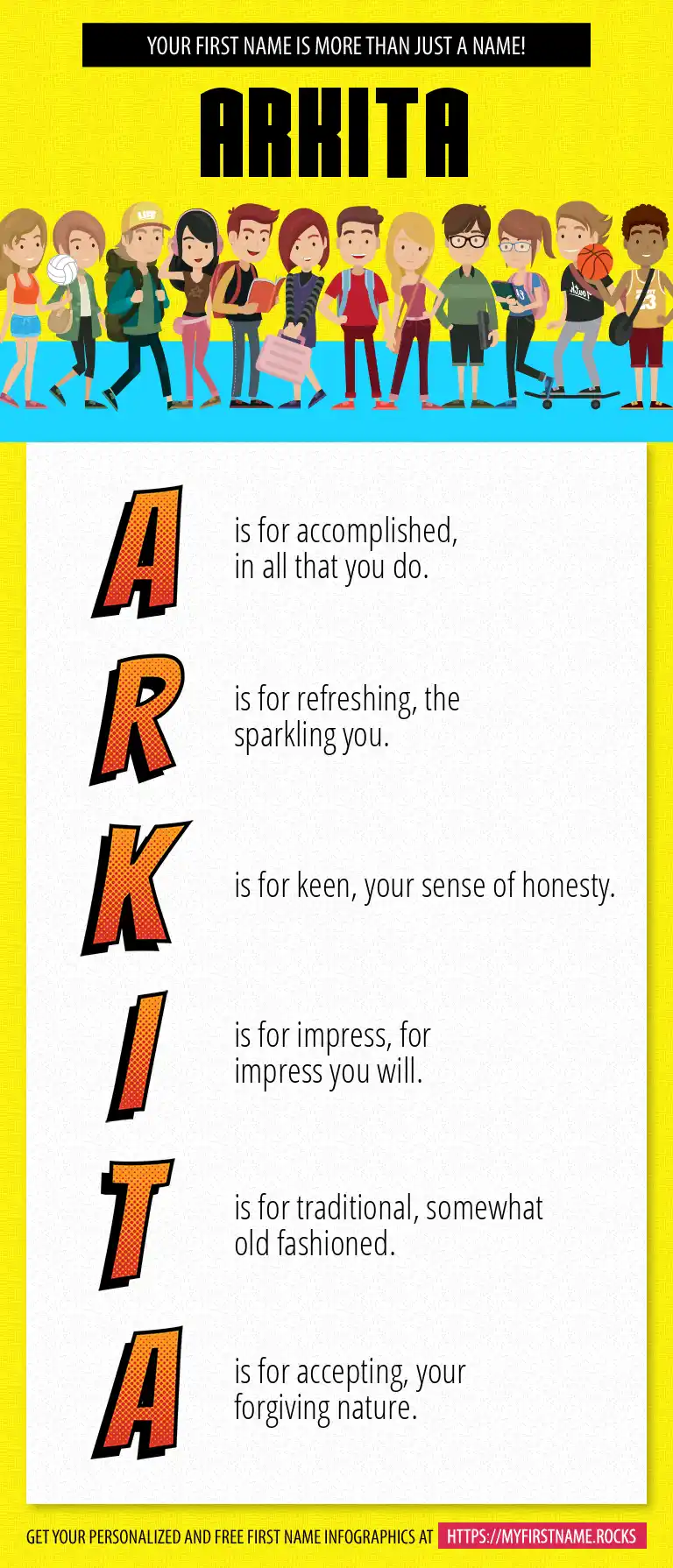 YOUR FIRST NAME IS MORE THAN JUST A NAME!

ARKITA

A is for accomplished, in all that you do.

R is for refreshing, the sparkling you.

K is for keen, your sense of honesty.

I is for impress, for impress you will.

T is for traditional, somewhat old fashioned.

A is for accepting, your forgiving nature.

GET YOUR PERSONALIZED AND FREE FIRST NAME INFOGRAPHICS AT HTTPS://MYFIRSTNAME.ROCKS