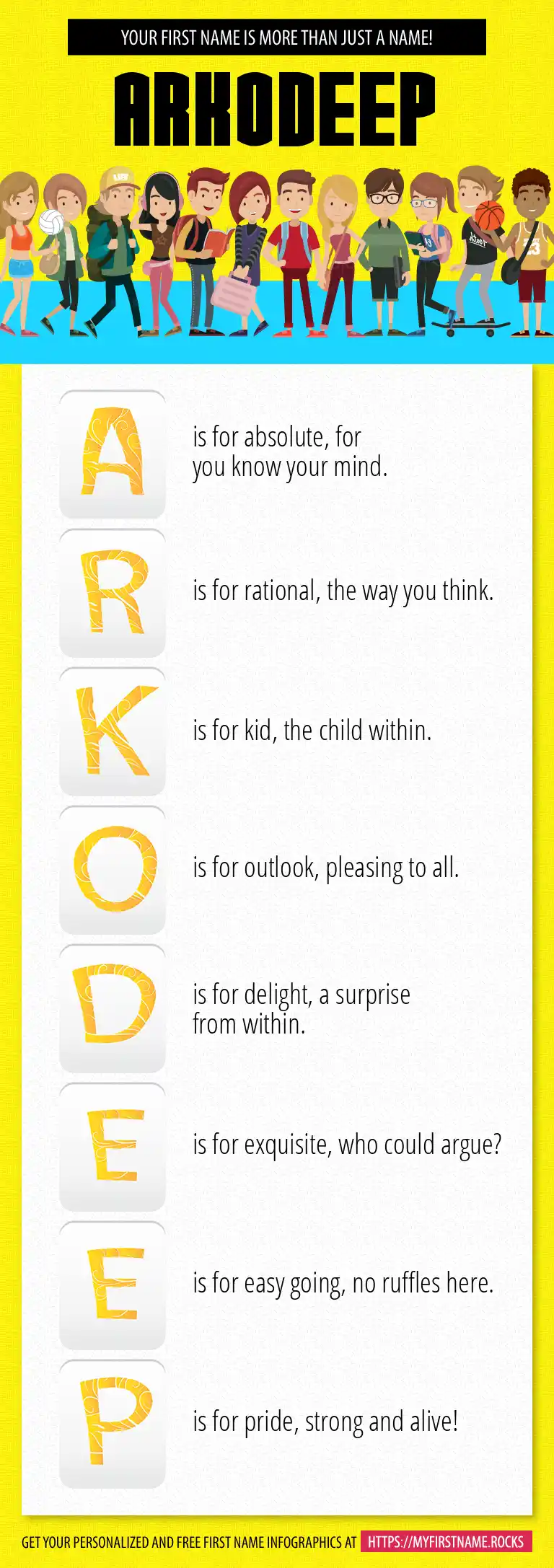 YOUR FIRST NAME IS MORE THAN JUST A NAME!

ARKODEEP

A is for absolute, for you know your mind.

R is for rational, the way you think.

K is for kid, the child within.

O is for outlook, pleasing to all.

D is for delight, a surprise from within.

E is for exquisite, who could argue?

E is for easy going, no ruffles here.

P is for pride, strong and alive!

GET YOUR PERSONALIZED AND FREE FIRST NAME INFOGRAPHICS AT HTTPS://MYFIRSTNAME.ROCKS