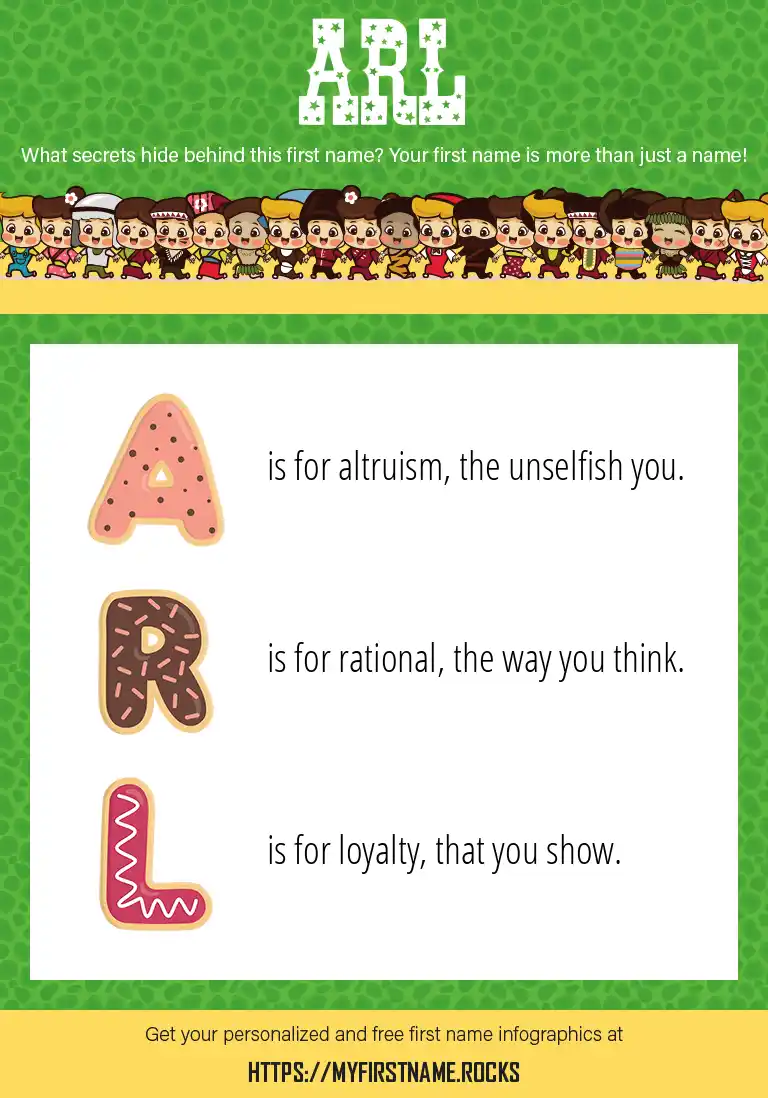 ARL

What secrets hide behind this first name? Your first name is more than just a name!

A is for altruism, the unselfish you.

R is for rational, the way you think.

L is for loyalty, that you show.

Get your personalized and free first name infographics at

HTTPS://MYFIRSTNAME.ROCKS