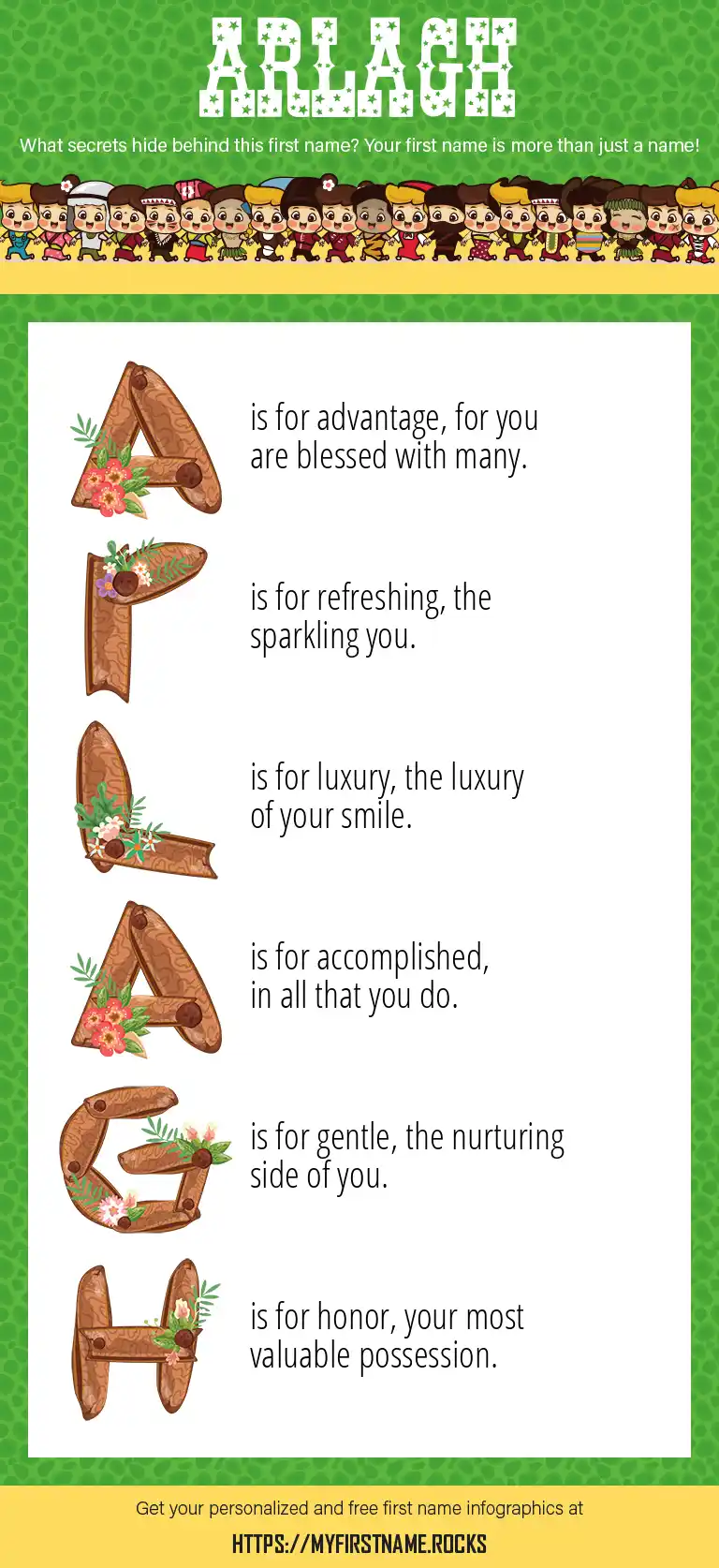 ARLAGH

What secrets hide behind this first name? Your first name is more than just a name!

A is for advantage, for you are blessed with many.

R is for refreshing, the sparkling you.

L is for luxury, the luxury of your smile.

A is for accomplished, in all that you do.

G is for gentle, the nurturing side of you.

H is for honor, your most valuable possession.

Get your personalized and free first name infographics at

HTTPS://MYFIRSTNAME.ROCKS