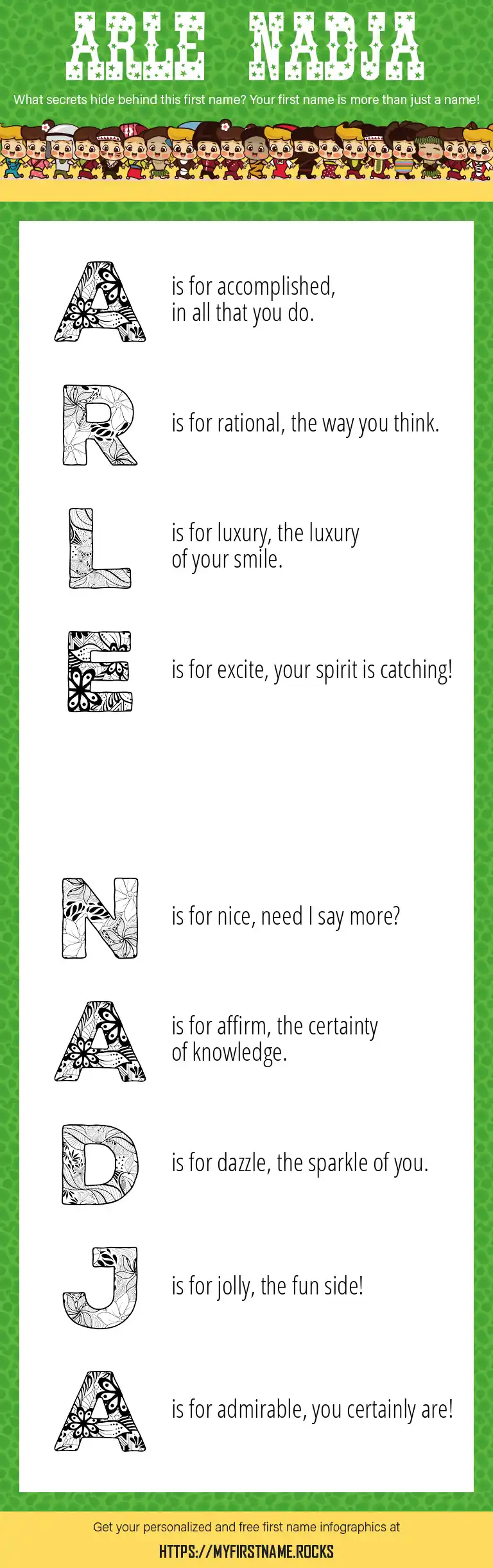 ARLE NADJA

What secrets hide behind this first name? Your first name is more than just a name!

A is for accomplished, in all that you do.

R is for rational, the way you think.

L is for luxury, the luxury of your smile.

E is for excite, your spirit is catching!

N is for nice, need I say more?

A is for affirm, the certainty of knowledge.

D is for dazzle, the sparkle of you.

J is for jolly, the fun side!

A is for admirable, you certainly are!

Get your personalized and free first name infographics at

HTTPS://MYFIRSTNAME.ROCKS