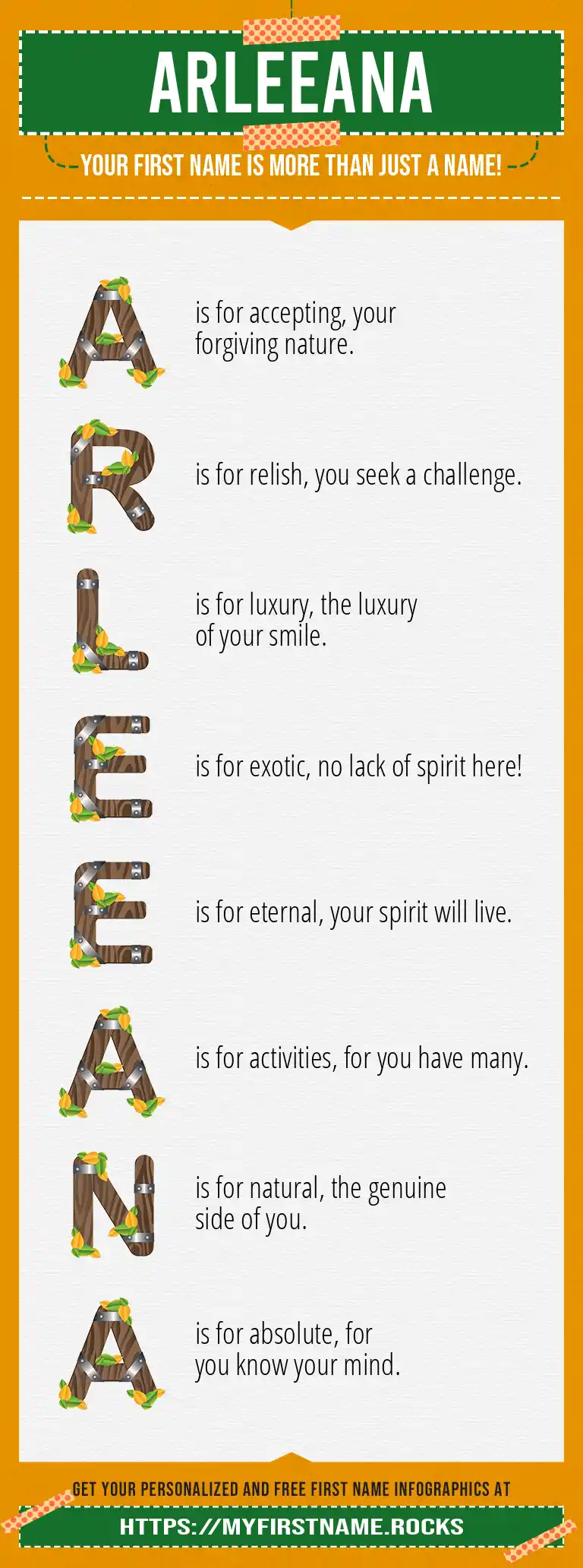 ARLEEANA

YOUR FIRST NAME IS MORE THAN JUST A NAME!

A is for accepting, your forgiving nature.

R is for relish, you seek a challenge.

L is for luxury, the luxury of your smile.

E is for exotic, no lack of spirit here!

E is for eternal, your spirit will live.

A is for activities, for you have many.

N is for natural, the genuine side of you.

A is for absolute, for you know your mind.

GET YOUR PERSONALIZED AND FREE FIRST NAME INFOGRAPHICS AT

HTTPS://MYFIRSTNAME.ROCKS