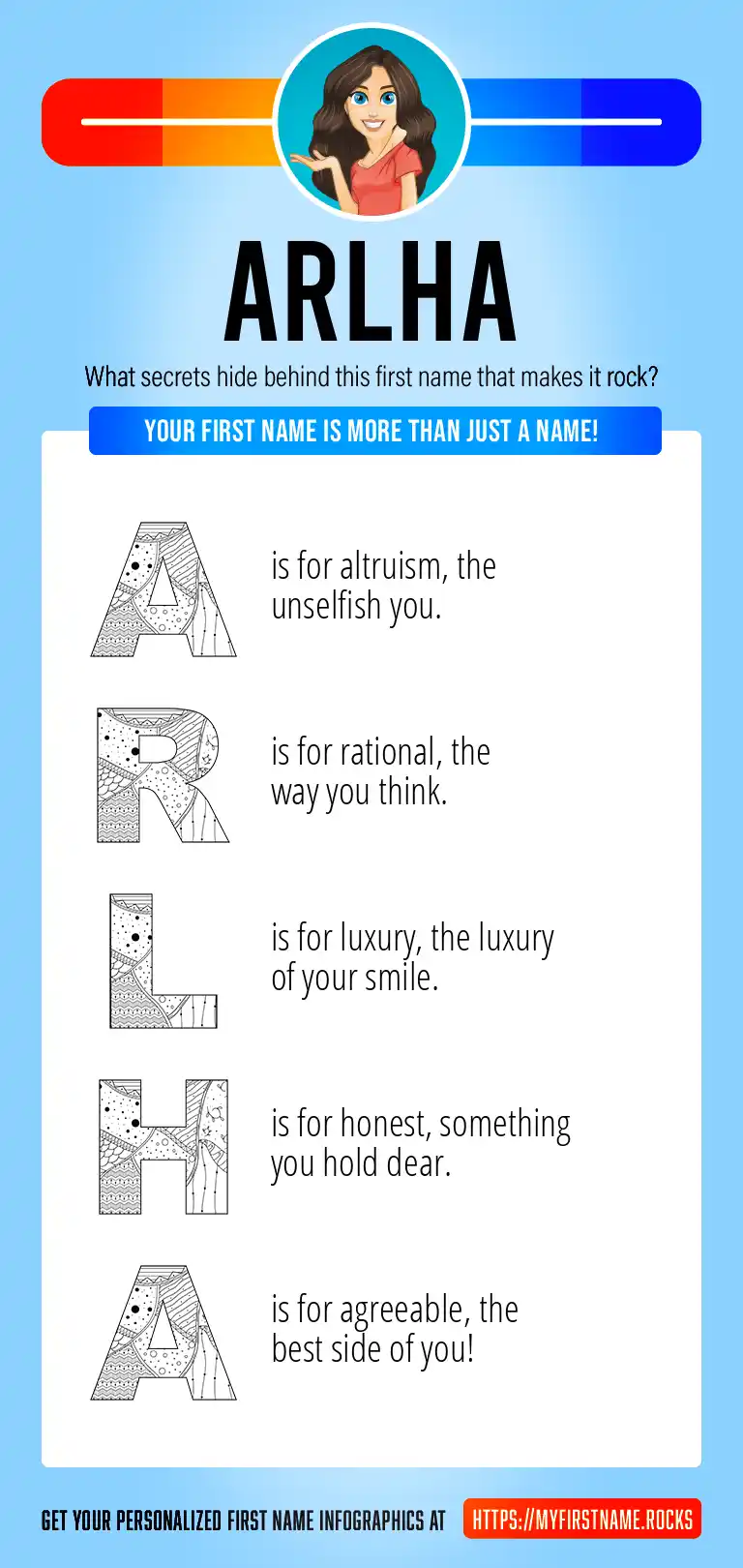 ARLHA

What secrets hide behind this first name that makes it rock?

YOUR FIRST NAME IS MORE THAN JUST A NAME!

A is for altruism, the unselfish you.

R is for rational, the way you think.

L is for luxury, the luxury of your smile.

H is for honest, something you hold dear.

A is for agreeable, the best side of you!

GET YOUR PERSONALIZED FIRST NAME INFOGRAPHICS AT HTTPS://MYFIRSTNAME.ROCKS