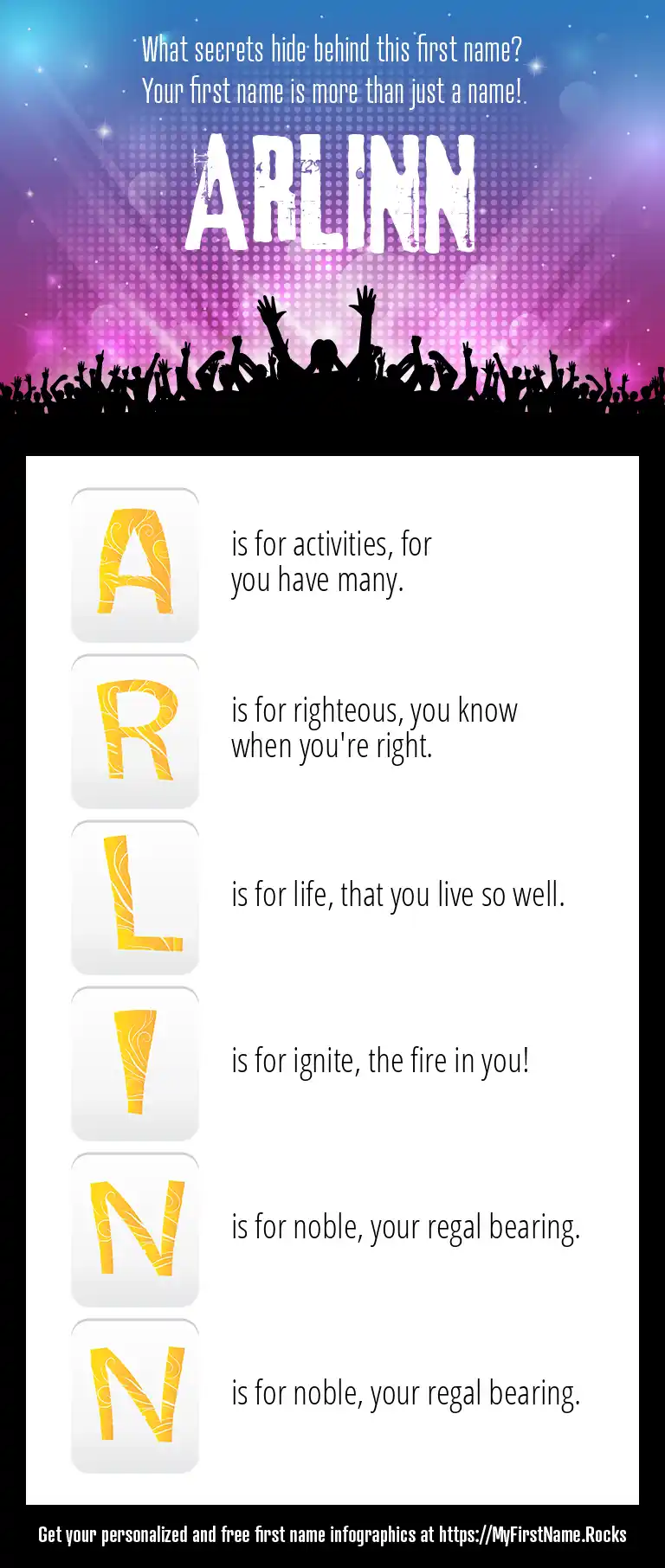 What secrets hide behind this first name?
Your first name is more than just a name!

ARLINN

A is for activities, for you have many.

R is for righteous, you know when you're right.

L is for life, that you live so well.

I is for ignite, the fire in you!

N is for noble, your regal bearing.

N is for noble, your regal bearing.

Get your personalized and free first name infographics at https://MyFirstName.Rocks