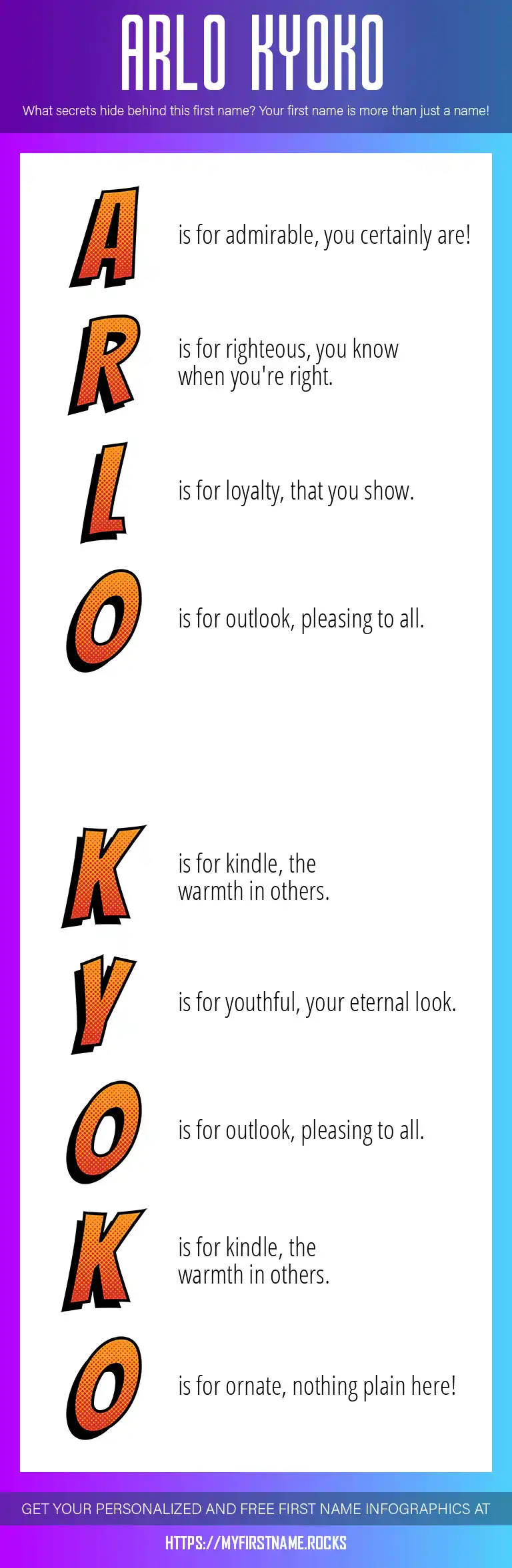 ARLO KYOKO

What secrets hide behind this first name? Your first name is more than just a name!

A is for admirable, you certainly are!

R is for righteous, you know when you're right.

L is for loyalty, that you show.

O is for outlook, pleasing to all.

K is for kindle, the warmth in others.

Y is for youthful, your eternal look.

O is for outlook, pleasing to all.

K is for kindle, the warmth in others.

O is for ornate, nothing plain here!

GET YOUR PERSONALIZED AND FREE FIRST NAME INFOGRAPHICS AT

HTTPS://MYFIRSTNAME.ROCKS