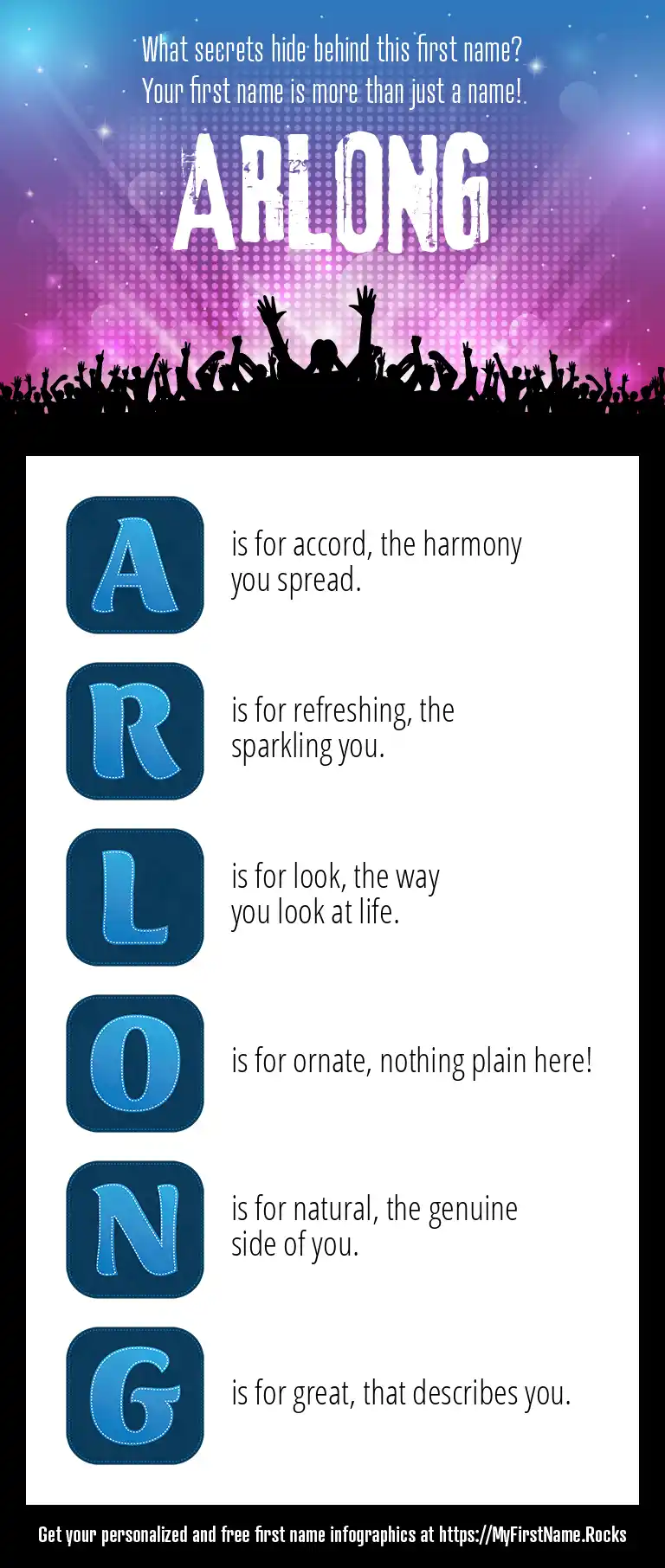 What secrets hide behind this first name?
Your first name is more than just a name!

ARLONG

A is for accord, the harmony you spread.

R is for refreshing, the sparkling you.

L is for look, the way you look at life.

O is for ornate, nothing plain here!

N is for natural, the genuine side of you.

G is for great, that describes you.

Get your personalized and free first name infographics at https://MyFirstName.Rocks