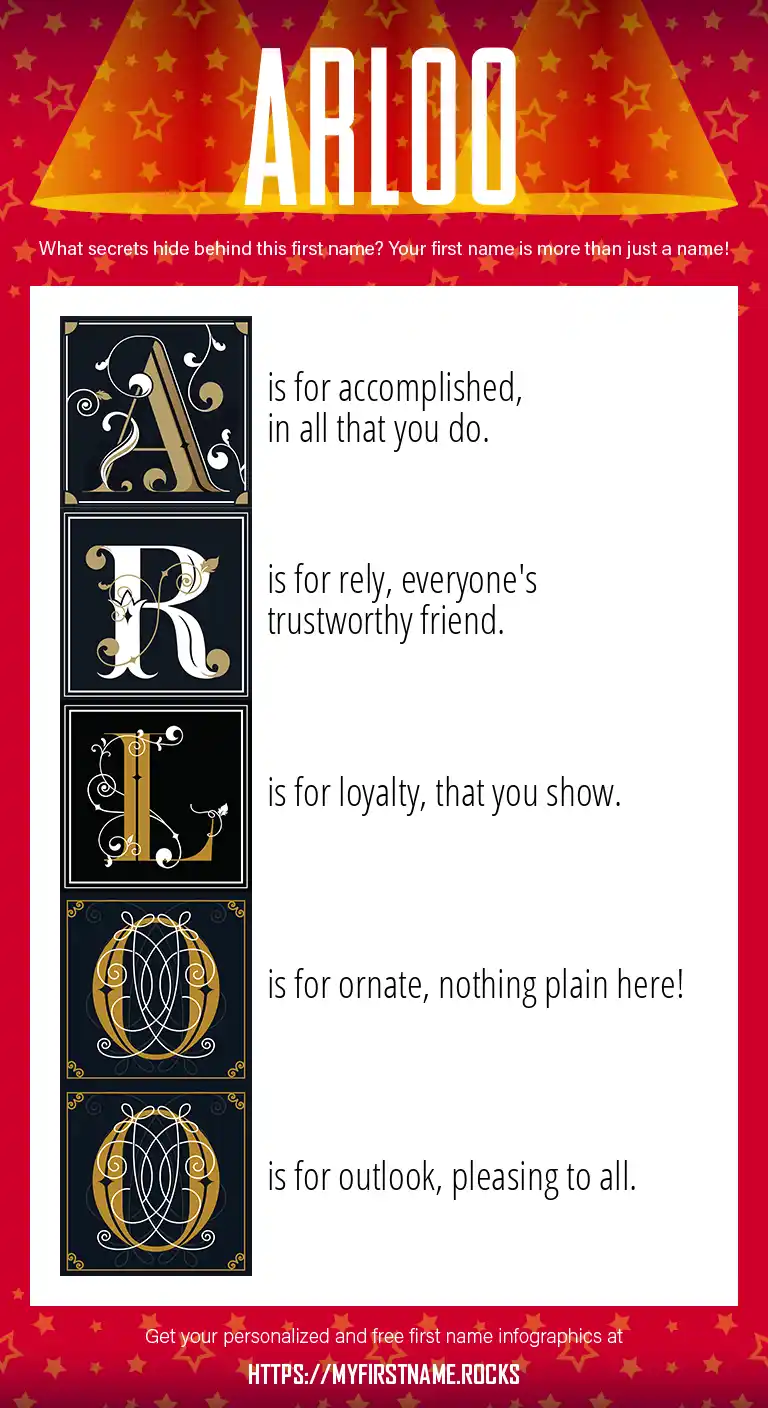 ARLOO

What secrets hide behind this first name? Your first name is more than just a name!

A is for accomplished, in all that you do.

R is for rely, everyone's trustworthy friend.

L is for loyalty, that you show.

O is for ornate, nothing plain here!

O is for outlook, pleasing to all.

Get your personalized and free first name infographics at

HTTPS://MYFIRSTNAME.ROCKS