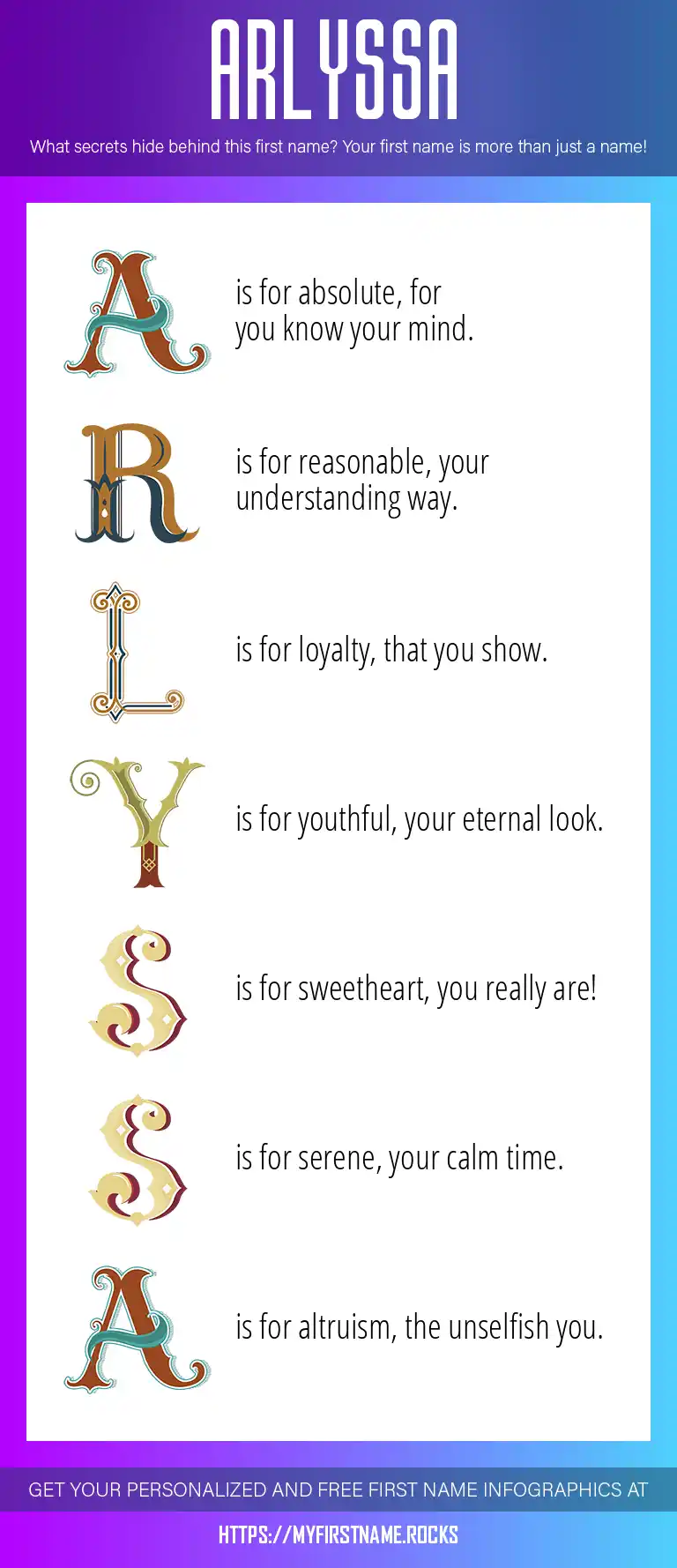 ARLYSSA

What secrets hide behind this first name? Your first name is more than just a name!

A is for absolute, for you know your mind.

R is for reasonable, your understanding way.

L is for loyalty, that you show.

Y is for youthful, your eternal look.

S is for sweetheart, you really are!

S is for serene, your calm time.

A is for altruism, the unselfish you.

GET YOUR PERSONALIZED AND FREE FIRST NAME INFOGRAPHICS AT

HTTPS://MYFIRSTNAME.ROCKS