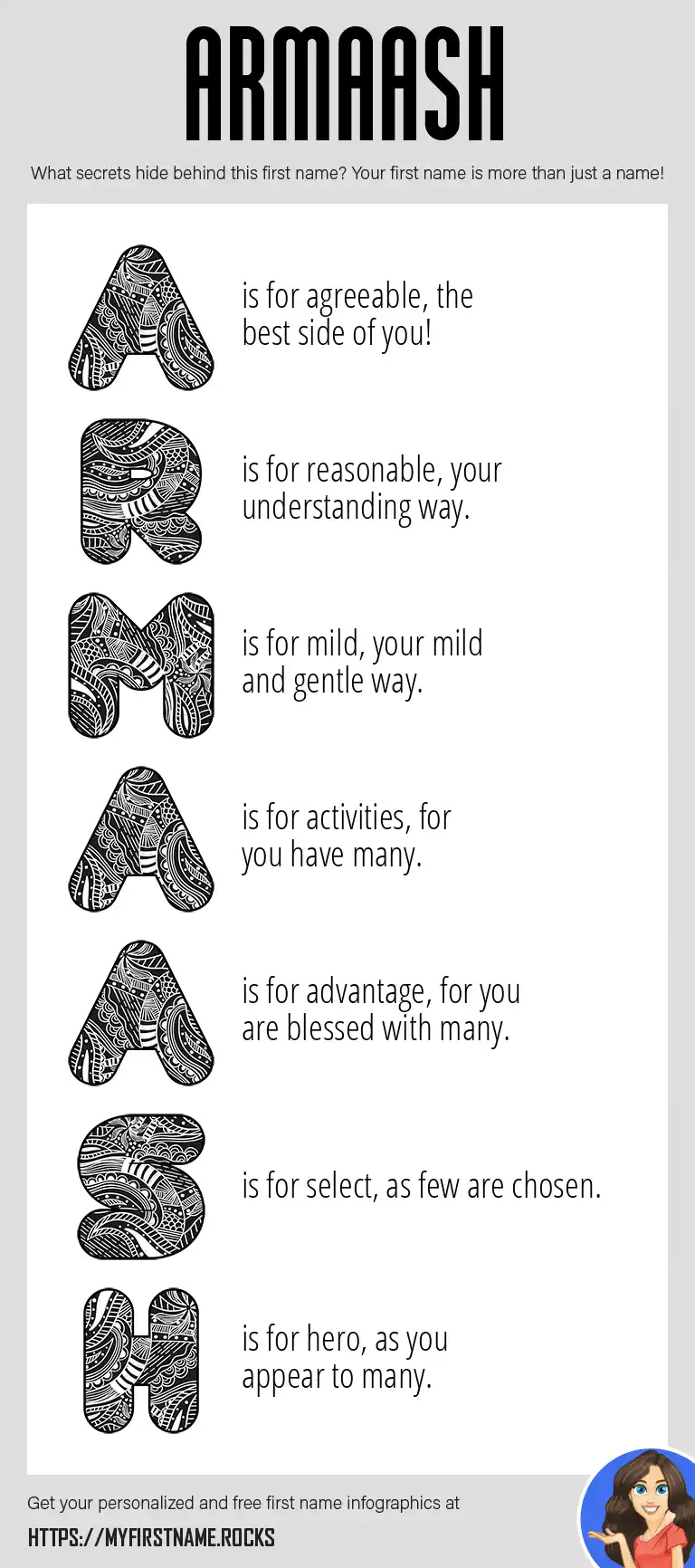 ARMAASH

What secrets hide behind this first name? Your first name is more than just a name!

A is for agreeable, the best side of you!

R is for reasonable, your understanding way.

M is for mild, your mild and gentle way.

A is for activities, for you have many.

A is for advantage, for you are blessed with many.

S is for select, as few are chosen.

H is for hero, as you appear to many.

Get your personalized and free first name infographics at

HTTPS://MYFIRSTNAME.ROCKS