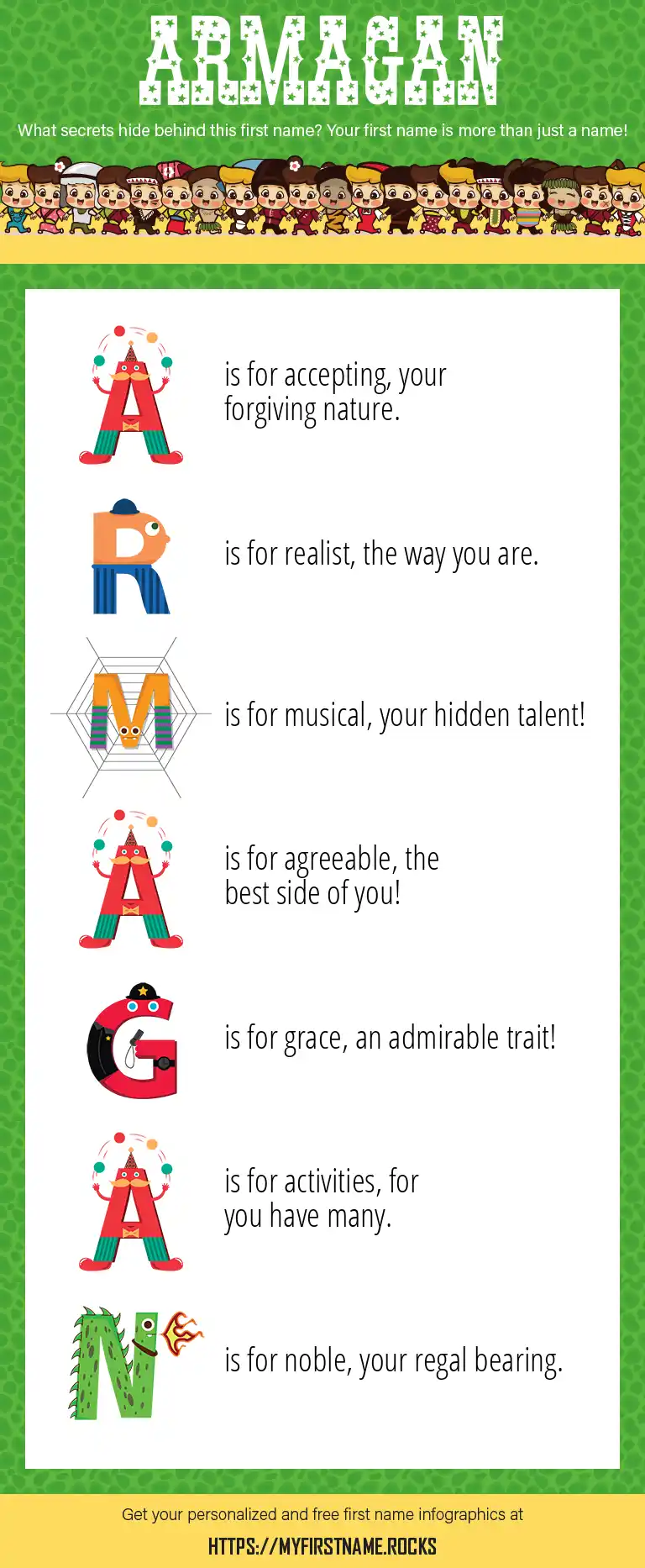 ARMAGAN

What secrets hide behind this first name? Your first name is more than just a name!

A is for accepting, your forgiving nature.

R is for realist, the way you are.

M is for musical, your hidden talent!

A is for agreeable, the best side of you!

G is for grace, an admirable trait!

A is for activities, for you have many.

N is for noble, your regal bearing.

Get your personalized and free first name infographics at

HTTPS://MYFIRSTNAME.ROCKS