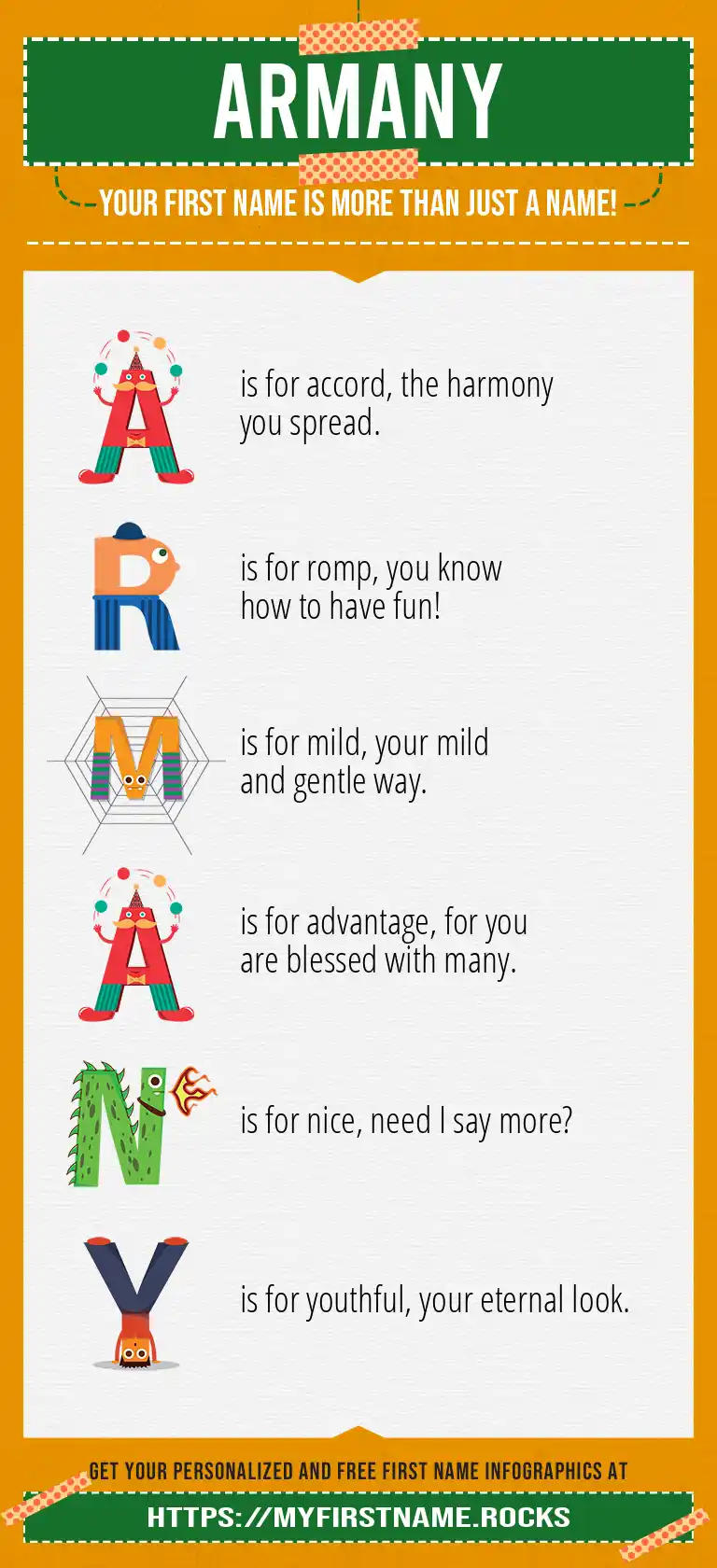 ARMANY

YOUR FIRST NAME IS MORE THAN JUST A NAME!

A is for accord, the harmony you spread.

R is for romp, you know how to have fun!

M is for mild, your mild and gentle way.

A is for advantage, for you are blessed with many.

N is for nice, need I say more?

Y is for youthful, your eternal look.

GET YOUR PERSONALIZED AND FREE FIRST NAME INFOGRAPHICS AT

HTTPS://MYFIRSTNAME.ROCKS