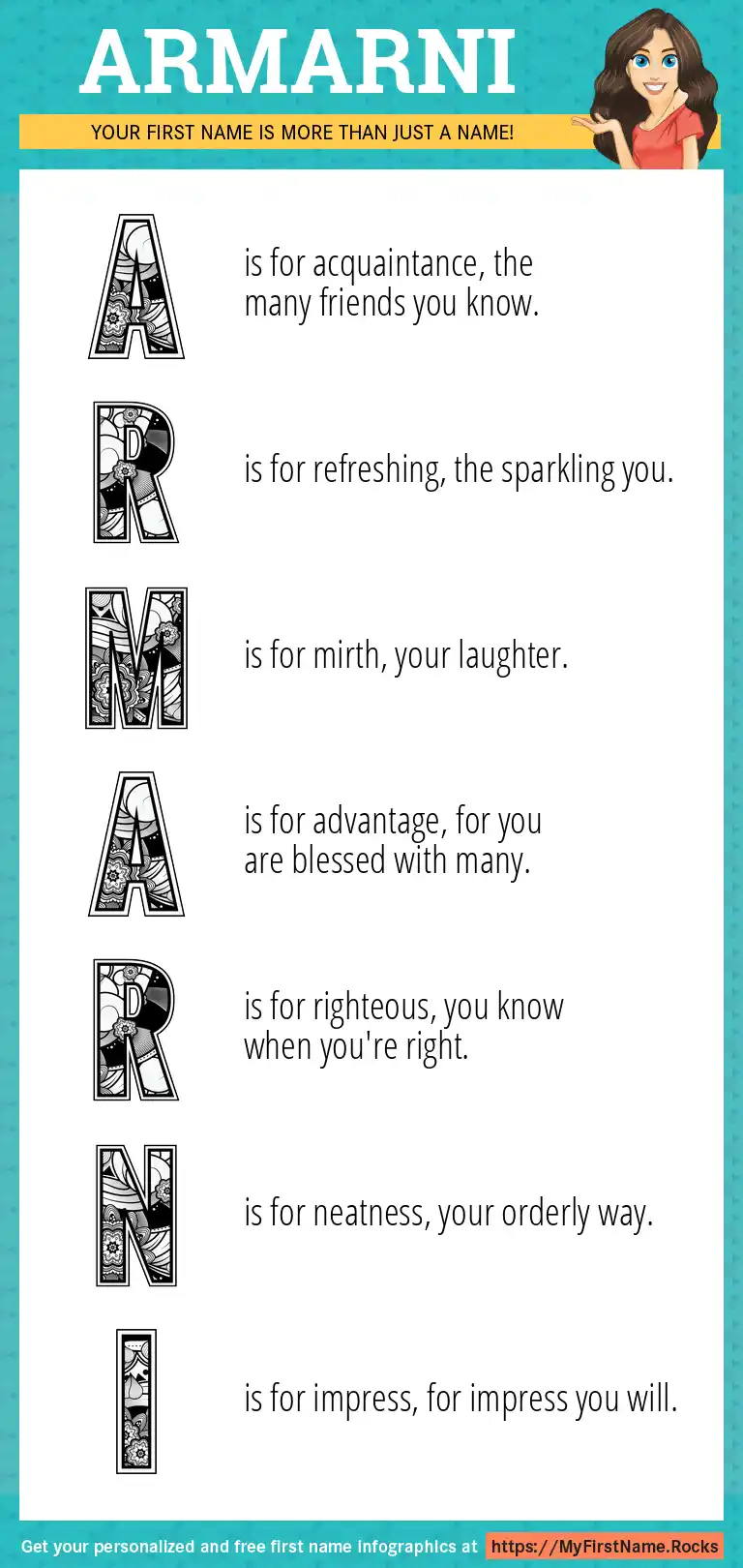 ARMARNI

YOUR FIRST NAME IS MORE THAN JUST A NAME!

A is for acquaintance, the many friends you know.

R is for refreshing, the sparkling you.

M is for mirth, your laughter.

A is for advantage, for you are blessed with many.

R is for righteous, you know when you're right.

N is for neatness, your orderly way.

I is for impress, for impress you will.

Get your personalized and free first name infographics at https://MyFirstName.Rocks