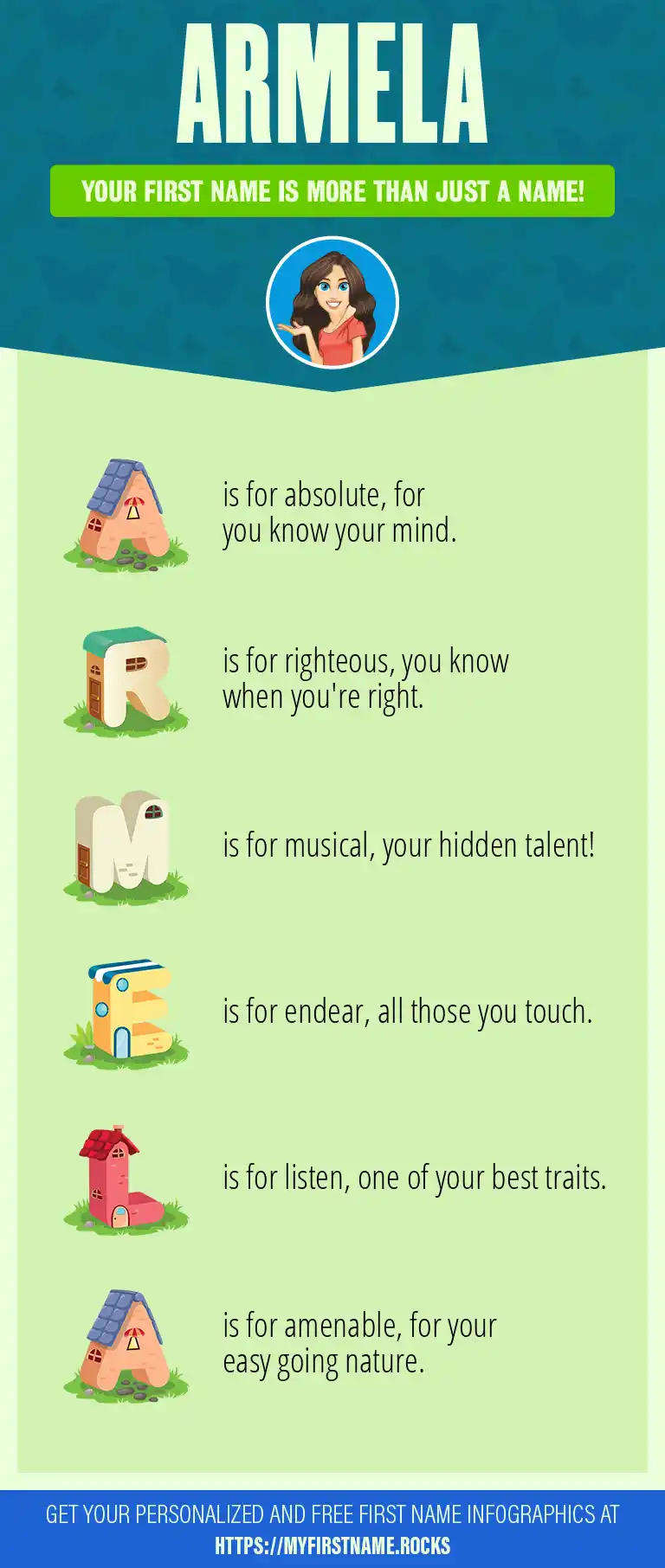 ARMELA

YOUR FIRST NAME IS MORE THAN JUST A NAME!

A is for absolute, for you know your mind.

R is for righteous, you know when you're right.

M is for musical, your hidden talent!

E is for endear, all those you touch.

L is for listen, one of your best traits.

A is for amenable, for your easy going nature.

GET YOUR PERSONALIZED AND FREE FIRST NAME INFOGRAPHICS AT HTTPS://MYFIRSTNAME.ROCKS