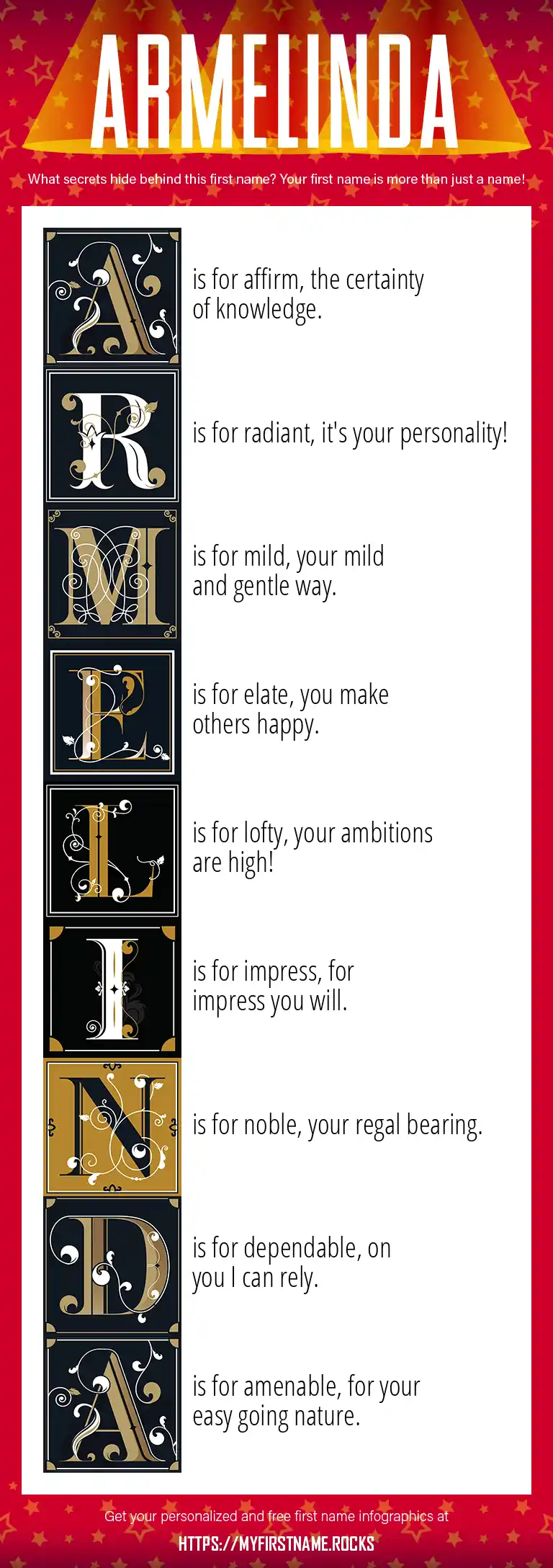 ARMELINDA

What secrets hide behind this first name? Your first name is more than just a name!

A is for affirm, the certainty of knowledge.

R is for radiant, it's your personality!

M is for mild, your mild and gentle way.

E is for elate, you make others happy.

L is for lofty, your ambitions are high!

I is for impress, for impress you will.

N is for noble, your regal bearing.

D is for dependable, on you I can rely.

A is for amenable, for your easy going nature.

Get your personalized and free first name infographics at

HTTPS://MYFIRSTNAME.ROCKS