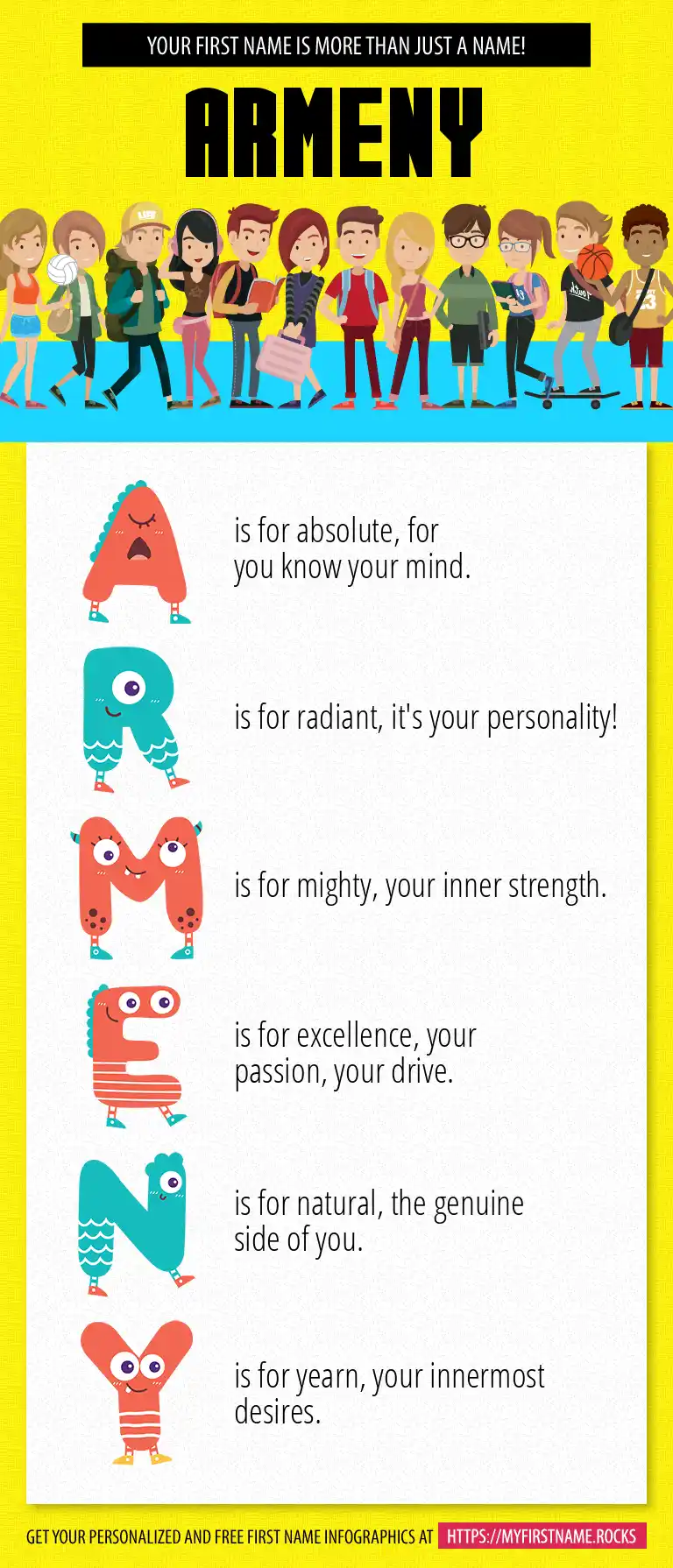 YOUR FIRST NAME IS MORE THAN JUST A NAME!

ARMENY

A is for absolute, for you know your mind.

R is for radiant, it's your personality!

M is for mighty, your inner strength.

E is for excellence, your passion, your drive.

N is for natural, the genuine side of you.

Y is for yearn, your innermost desires.

GET YOUR PERSONALIZED AND FREE FIRST NAME INFOGRAPHICS AT HTTPS://MYFIRSTNAME.ROCKS