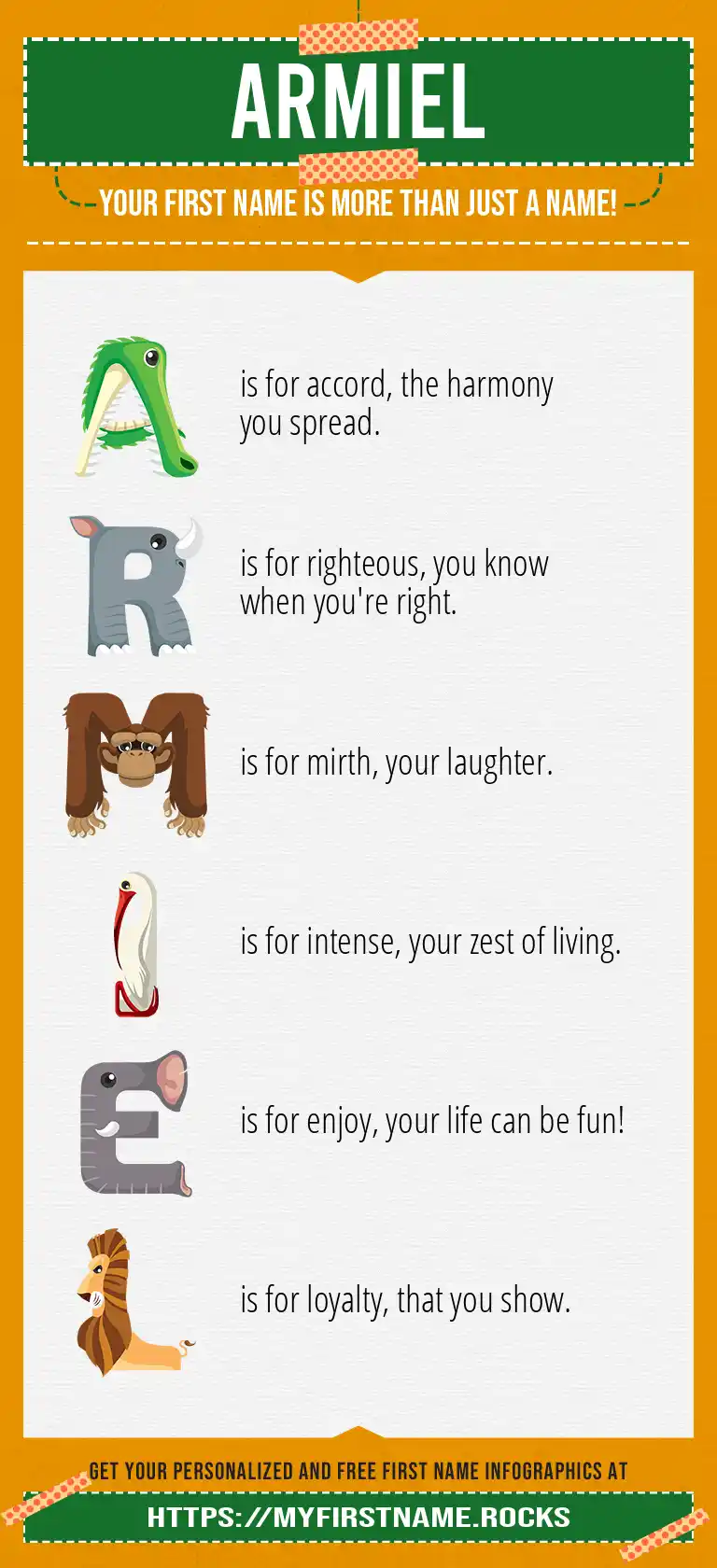 ARMIEL

YOUR FIRST NAME IS MORE THAN JUST A NAME!

A is for accord, the harmony you spread.

R is for righteous, you know when you're right.

M is for mirth, your laughter.

I is for intense, your zest of living.

E is for enjoy, your life can be fun!

L is for loyalty, that you show.

GET YOUR PERSONALIZED AND FREE FIRST NAME INFOGRAPHICS AT

HTTPS://MYFIRSTNAME.ROCKS