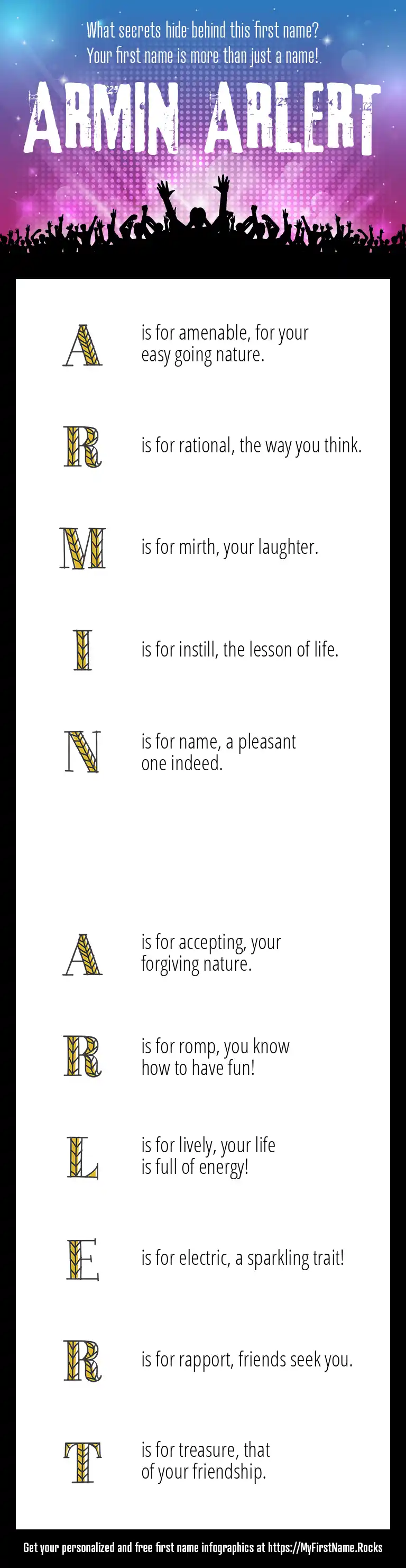 What secrets hide behind this first name?
Your first name is more than just a name!

ARMIN ARLERT

A is for amenable, for your easy going nature.

R is for rational, the way you think.

M is for mirth, your laughter.

I is for instill, the lesson of life.

N is for name, a pleasant one indeed.

A is for accepting, your forgiving nature.

R is for romp, you know how to have fun!

L is for lively, your life is full of energy!

E is for electric, a sparkling trait!

R is for rapport, friends seek you.

T is for treasure, that of your friendship.

Get your personalized and free first name infographics at https://MyFirstName.Rocks