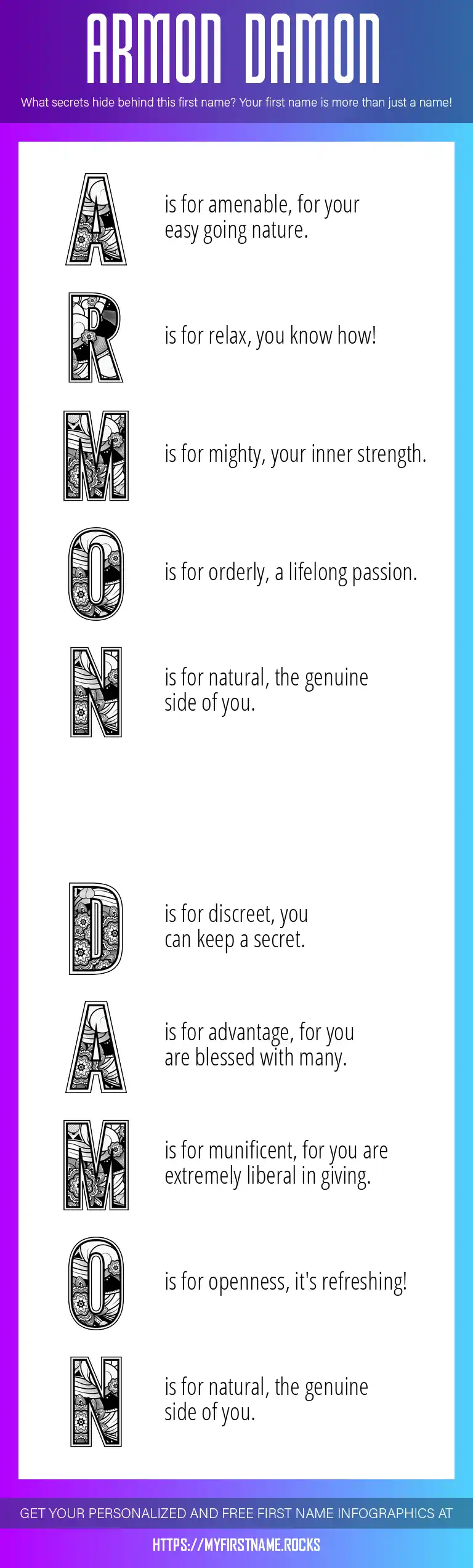 ARMON DAMON

What secrets hide behind this first name? Your first name is more than just a name!

A is for amenable, for your easy going nature.

R is for relax, you know how!

M is for mighty, your inner strength.

O is for orderly, a lifelong passion.

N is for natural, the genuine side of you.

D is for discreet, you can keep a secret.

A is for advantage, for you are blessed with many.

M is for munificent, for you are extremely liberal in giving.

O is for openness, it's refreshing!

N is for natural, the genuine side of you.

GET YOUR PERSONALIZED AND FREE FIRST NAME INFOGRAPHICS AT

HTTPS://MYFIRSTNAME.ROCKS