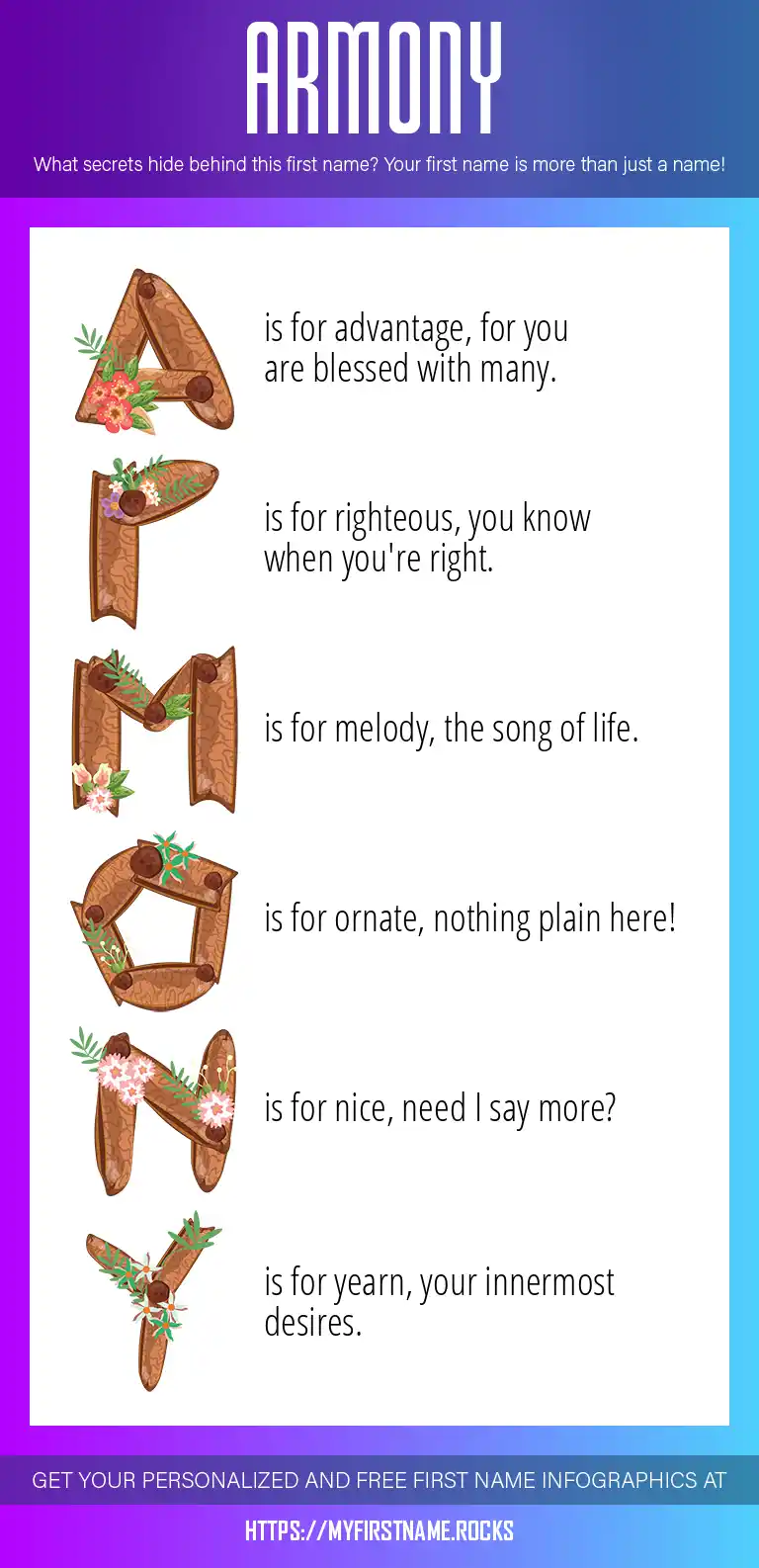 ARMONY

What secrets hide behind this first name? Your first name is more than just a name!

A is for advantage, for you are blessed with many.

R is for righteous, you know when you're right.

M is for melody, the song of life.

O is for ornate, nothing plain here!

N is for nice, need I say more?

Y is for yearn, your innermost desires.

GET YOUR PERSONALIZED AND FREE FIRST NAME INFOGRAPHICS AT

HTTPS://MYFIRSTNAME.ROCKS