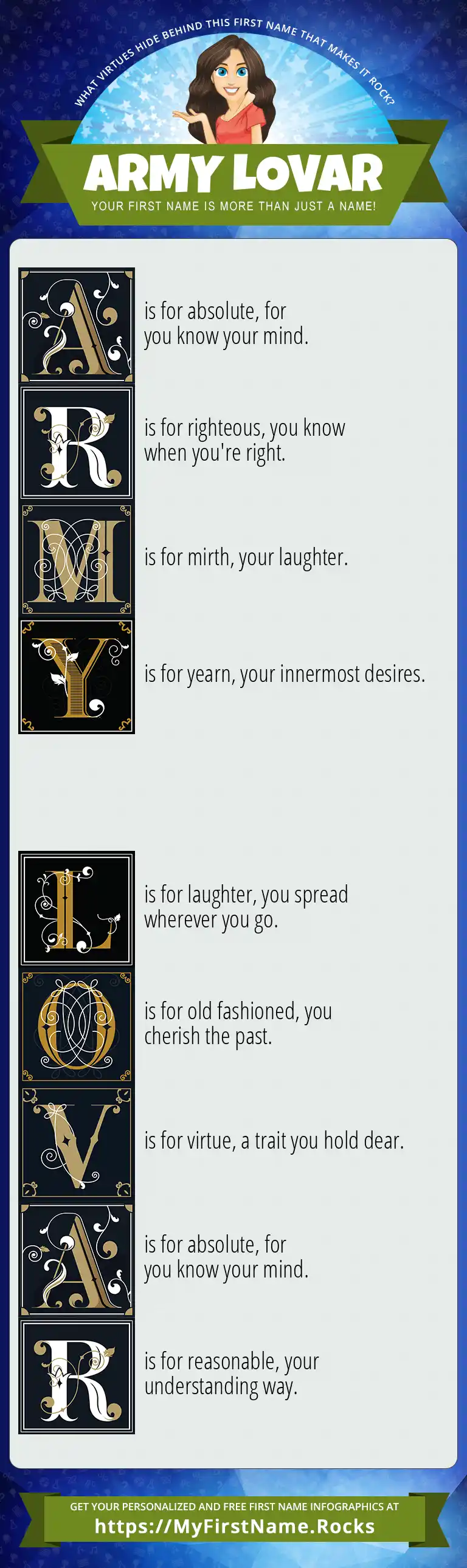 WHAT VIRTUES HIDE BEHIND THIS FIRST NAME THAT MAKES IT ROCK?

ARMY LOVAR

YOUR FIRST NAME IS MORE THAN JUST A NAME!

A is for absolute, for you know your mind.

R is for righteous, you know when you're right.

M is for mirth, your laughter.

Y is for yearn, your innermost desires.

L is for laughter, you spread wherever you go.

O is for old fashioned, you cherish the past.

V is for virtue, a trait you hold dear.

A is for absolute, for you know your mind.

R is for reasonable, your understanding way.

GET YOUR PERSONALIZED AND FREE FIRST NAME INFOGRAPHICS AT

https://MyFirstName.Rocks