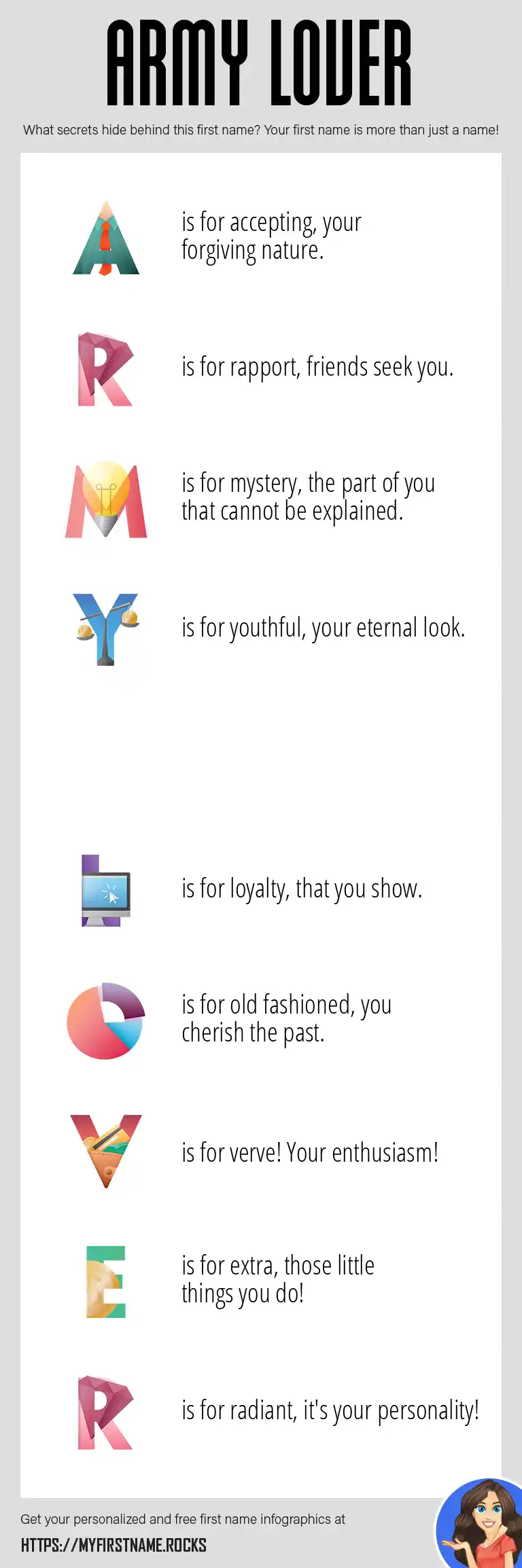 ARMY LOVER

What secrets hide behind this first name? Your first name is more than just a name!

A is for accepting, your forgiving nature.

R is for rapport, friends seek you.

M is for mystery, the part of you that cannot be explained.

Y is for youthful, your eternal look.

L is for loyalty, that you show.

O is for old fashioned, you cherish the past.

V is for verve! Your enthusiasm!

E is for extra, those little things you do!

R is for radiant, it's your personality!

Get your personalized and free first name infographics at

HTTPS://MYFIRSTNAME.ROCKS