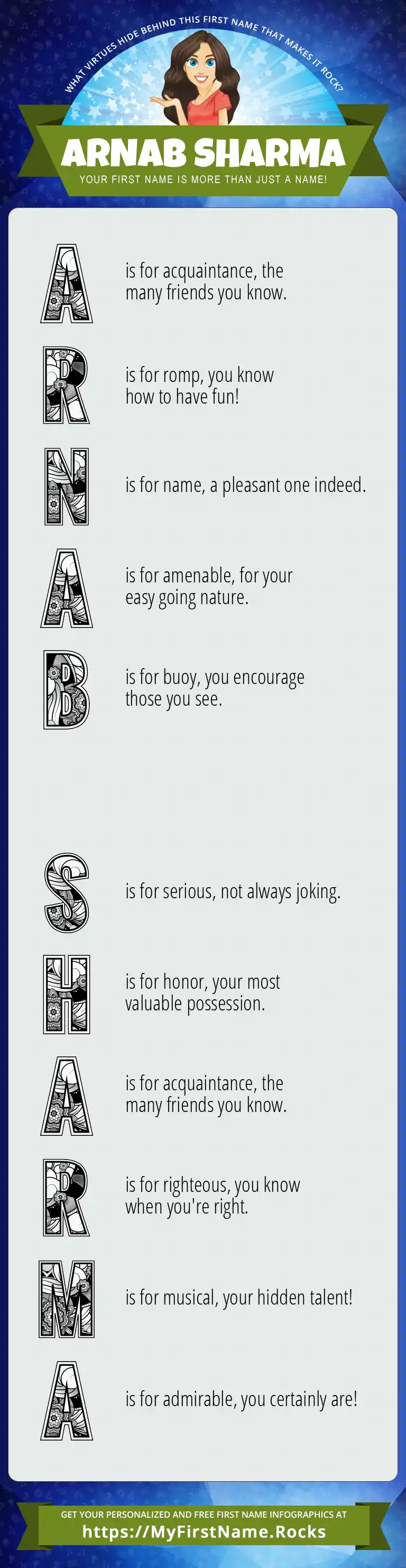 WHAT VIRTUES HIDE BEHIND THIS FIRST NAME THAT MAKES IT ROCK?

ARNAB SHARMA

YOUR FIRST NAME IS MORE THAN JUST A NAME!

A is for acquaintance, the many friends you know.

R is for romp, you know how to have fun!

N is for name, a pleasant one indeed.

A is for amenable, for your easy going nature.

B is for buoy, you encourage those you see.

S is for serious, not always joking.

H is for honor, your most valuable possession.

A is for acquaintance, the many friends you know.

R is for righteous, you know when you're right.

M is for musical, your hidden talent!

A is for admirable, you certainly are!

GET YOUR PERSONALIZED AND FREE FIRST NAME INFOGRAPHICS AT

https://MyFirstName.Rocks