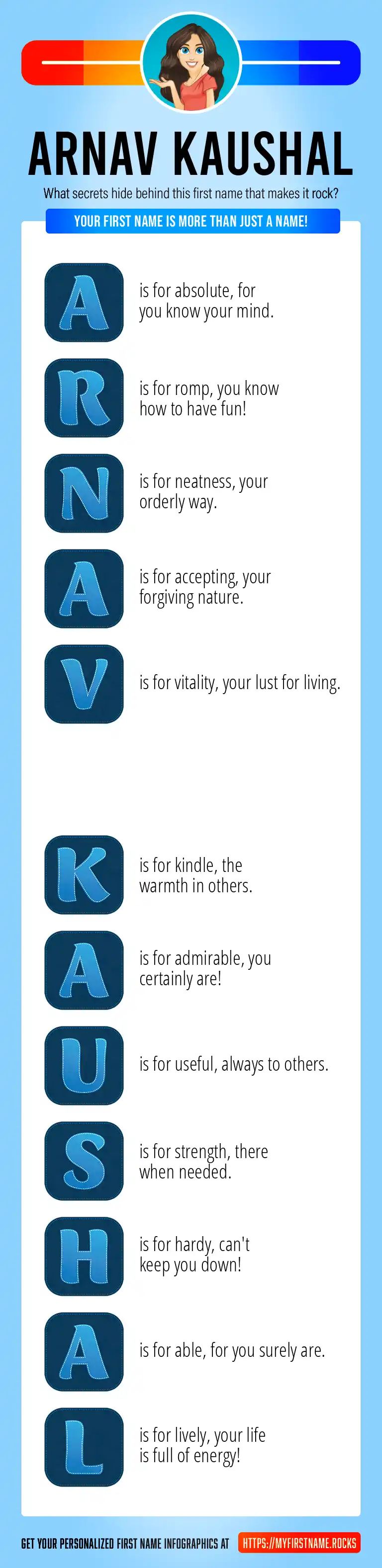 ARNAV KAUSHAL

What secrets hide behind this first name that makes it rock?

YOUR FIRST NAME IS MORE THAN JUST A NAME!

A is for absolute, for you know your mind.

R is for romp, you know how to have fun!

N is for neatness, your orderly way.

A is for accepting, your forgiving nature.

V is for vitality, your lust for living.

K is for kindle, the warmth in others.

A is for admirable, you certainly are!

U is for useful, always to others.

S is for strength, there when needed.

H is for hardy, can't keep you down!

A is for able, for you surely are.

L is for lively, your life is full of energy!

GET YOUR PERSONALIZED FIRST NAME INFOGRAPHICS AT HTTPS://MYFIRSTNAME.ROCKS