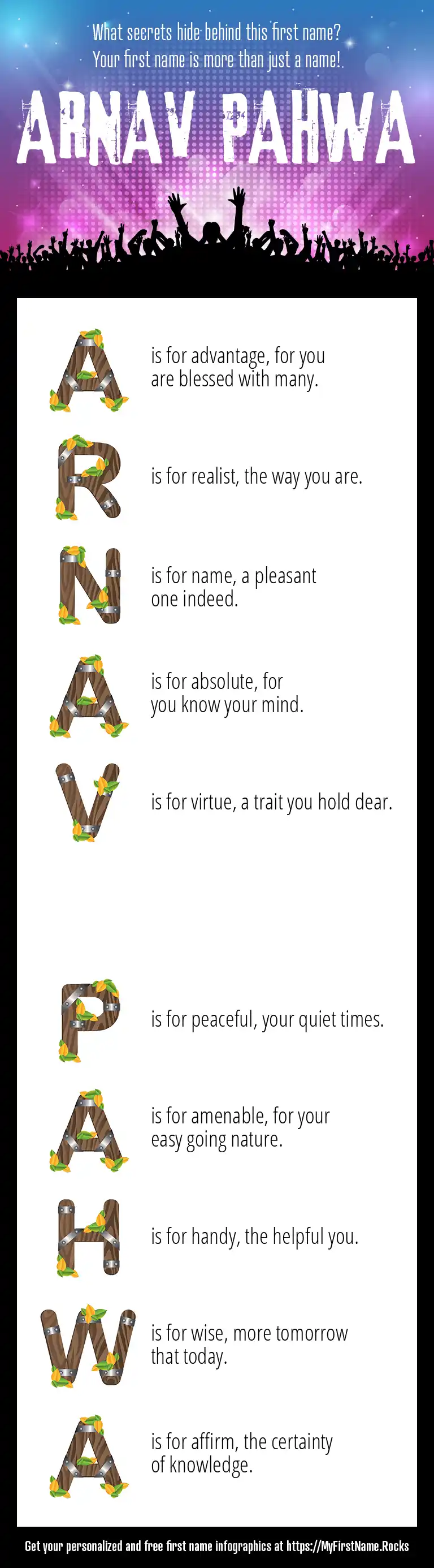 What secrets hide behind this first name?
Your first name is more than just a name!

ARNAV PAHWA

A is for advantage, for you are blessed with many.

R is for realist, the way you are.

N is for name, a pleasant one indeed.

A is for absolute, for you know your mind.

V is for virtue, a trait you hold dear.

P is for peaceful, your quiet times.

A is for amenable, for your easy going nature.

H is for handy, the helpful you.

W is for wise, more tomorrow that today.

A is for affirm, the certainty of knowledge.

Get your personalized and free first name infographics at https://MyFirstName.Rocks