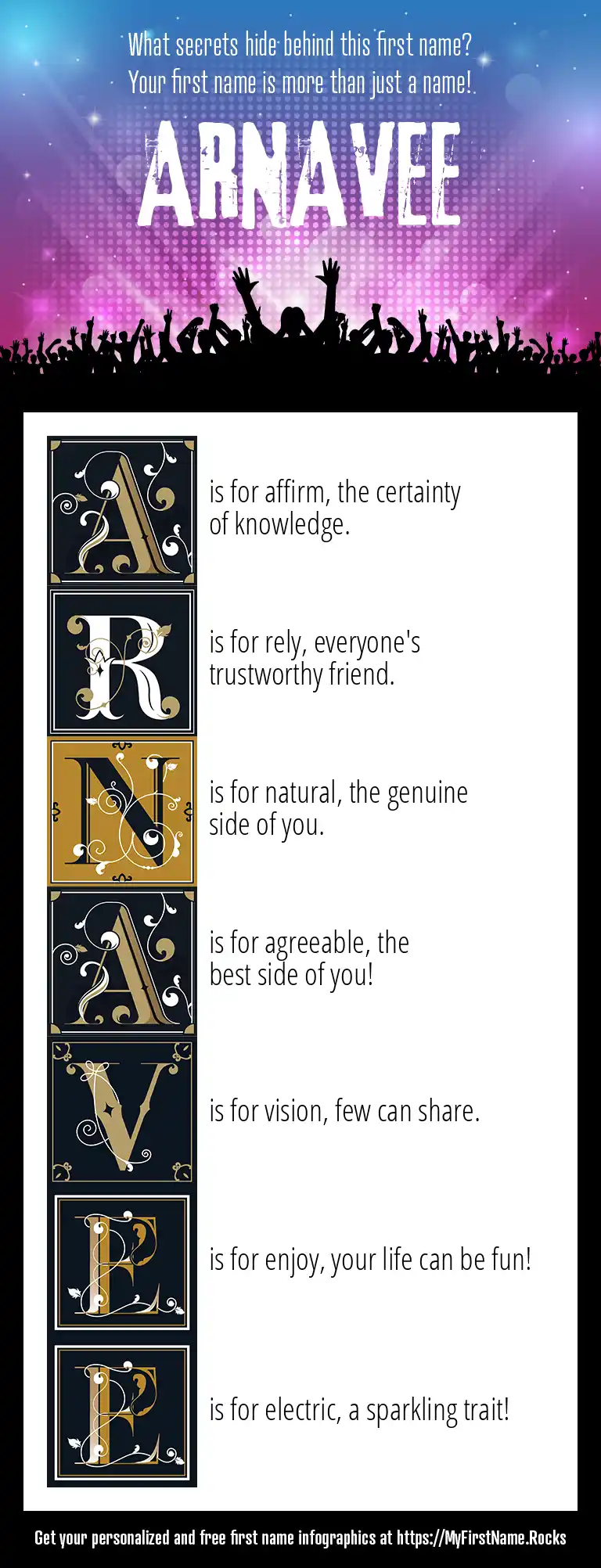 What secrets hide behind this first name?
Your first name is more than just a name!

ARNAVEE

A is for affirm, the certainty of knowledge.

R is for rely, everyone's trustworthy friend.

N is for natural, the genuine side of you.

A is for agreeable, the best side of you!

V is for vision, few can share.

E is for enjoy, your life can be fun!

E is for electric, a sparkling trait!

Get your personalized and free first name infographics at https://MyFirstName.Rocks