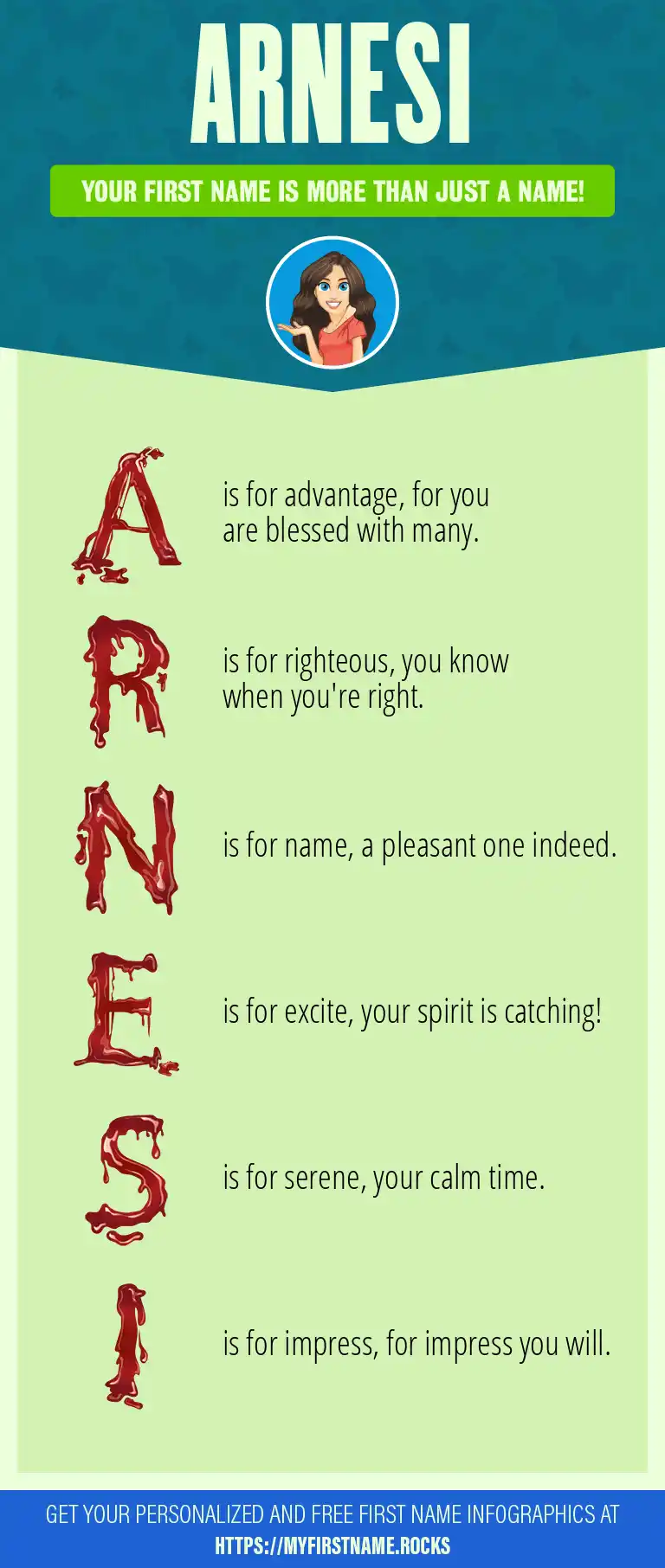 ARNESI

YOUR FIRST NAME IS MORE THAN JUST A NAME!

A is for advantage, for you are blessed with many.

R is for righteous, you know when you're right.

N is for name, a pleasant one indeed.

E is for excite, your spirit is catching!

S is for serene, your calm time.

I is for impress, for impress you will.

GET YOUR PERSONALIZED AND FREE FIRST NAME INFOGRAPHICS AT HTTPS://MYFIRSTNAME.ROCKS