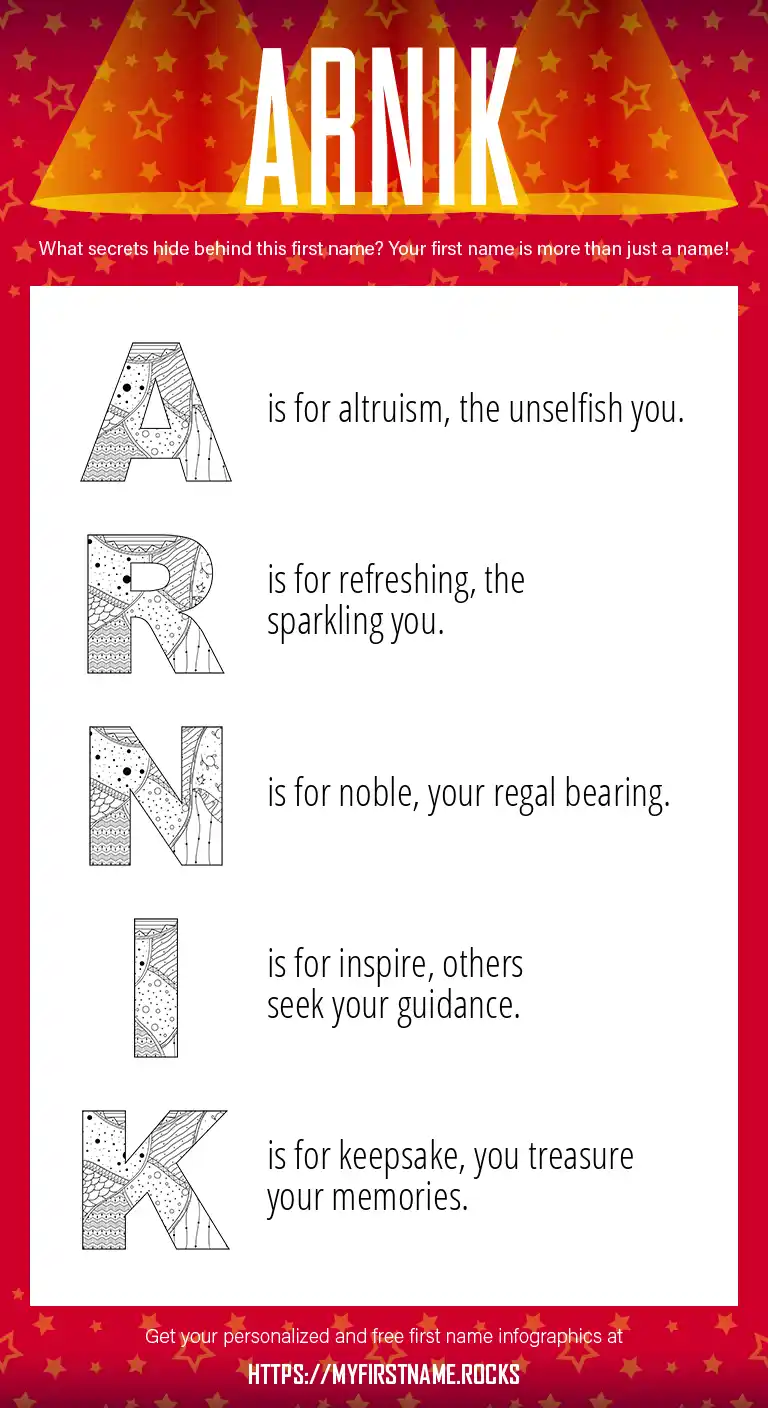 ARNIK

What secrets hide behind this first name? Your first name is more than just a name!

A is for altruism, the unselfish you.

R is for refreshing, the sparkling you.

N is for noble, your regal bearing.

I is for inspire, others seek your guidance.

K is for keepsake, you treasure your memories.

Get your personalized and free first name infographics at

HTTPS://MYFIRSTNAME.ROCKS