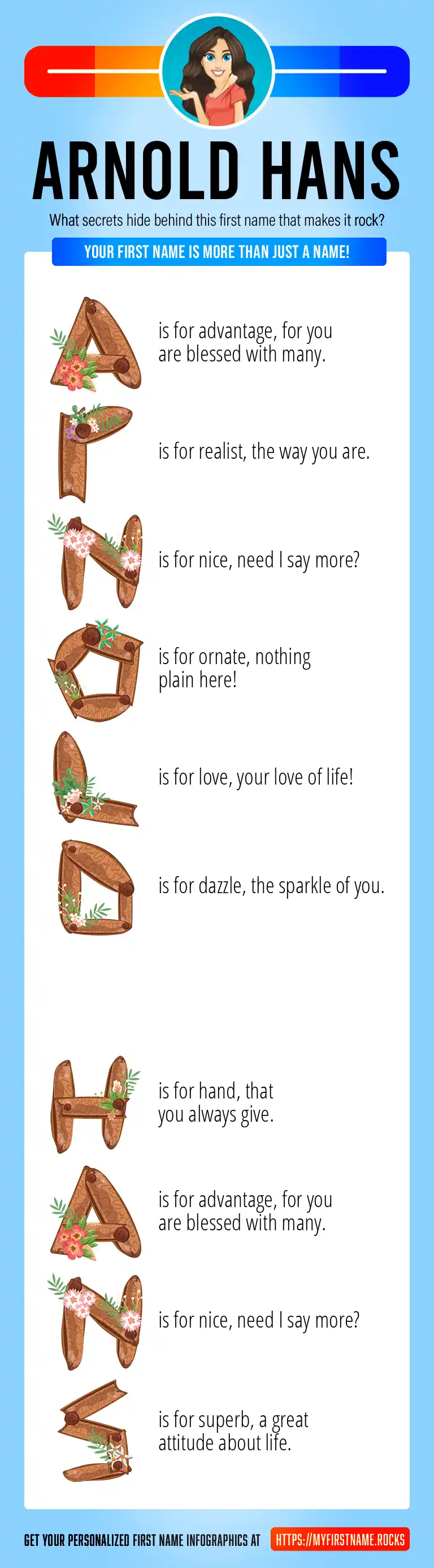 ARNOLD HANS

What secrets hide behind this first name that makes it rock?

YOUR FIRST NAME IS MORE THAN JUST A NAME!

A is for advantage, for you are blessed with many.

R is for realist, the way you are.

N is for nice, need I say more?

O is for ornate, nothing plain here!

L is for love, your love of life!

D is for dazzle, the sparkle of you.

H is for hand, that you always give.

A is for advantage, for you are blessed with many.

N is for nice, need I say more?

S is for superb, a great attitude about life.

GET YOUR PERSONALIZED FIRST NAME INFOGRAPHICS AT HTTPS://MYFIRSTNAME.ROCKS