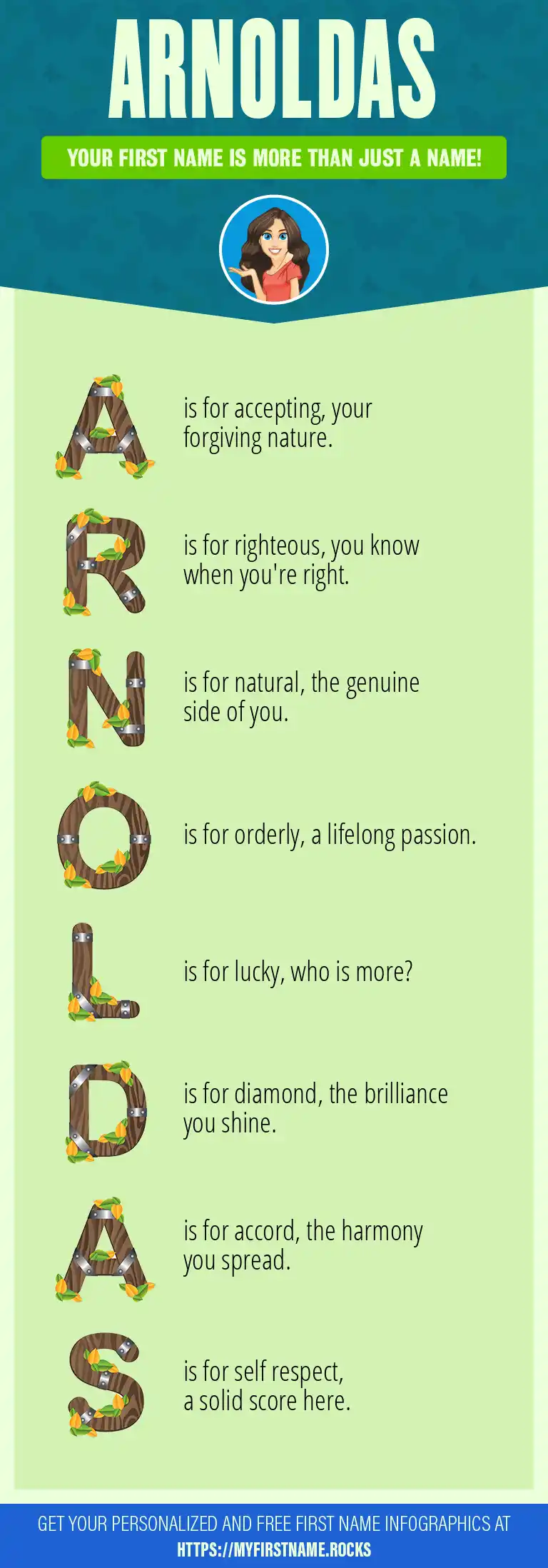 ARNOLDAS

YOUR FIRST NAME IS MORE THAN JUST A NAME!

A is for accepting, your forgiving nature.

R is for righteous, you know when you're right.

N is for natural, the genuine side of you.

O is for orderly, a lifelong passion.

L is for lucky, who is more?

D is for diamond, the brilliance you shine.

A is for accord, the harmony you spread.

S is for self respect, a solid score here.

GET YOUR PERSONALIZED AND FREE FIRST NAME INFOGRAPHICS AT HTTPS://MYFIRSTNAME.ROCKS