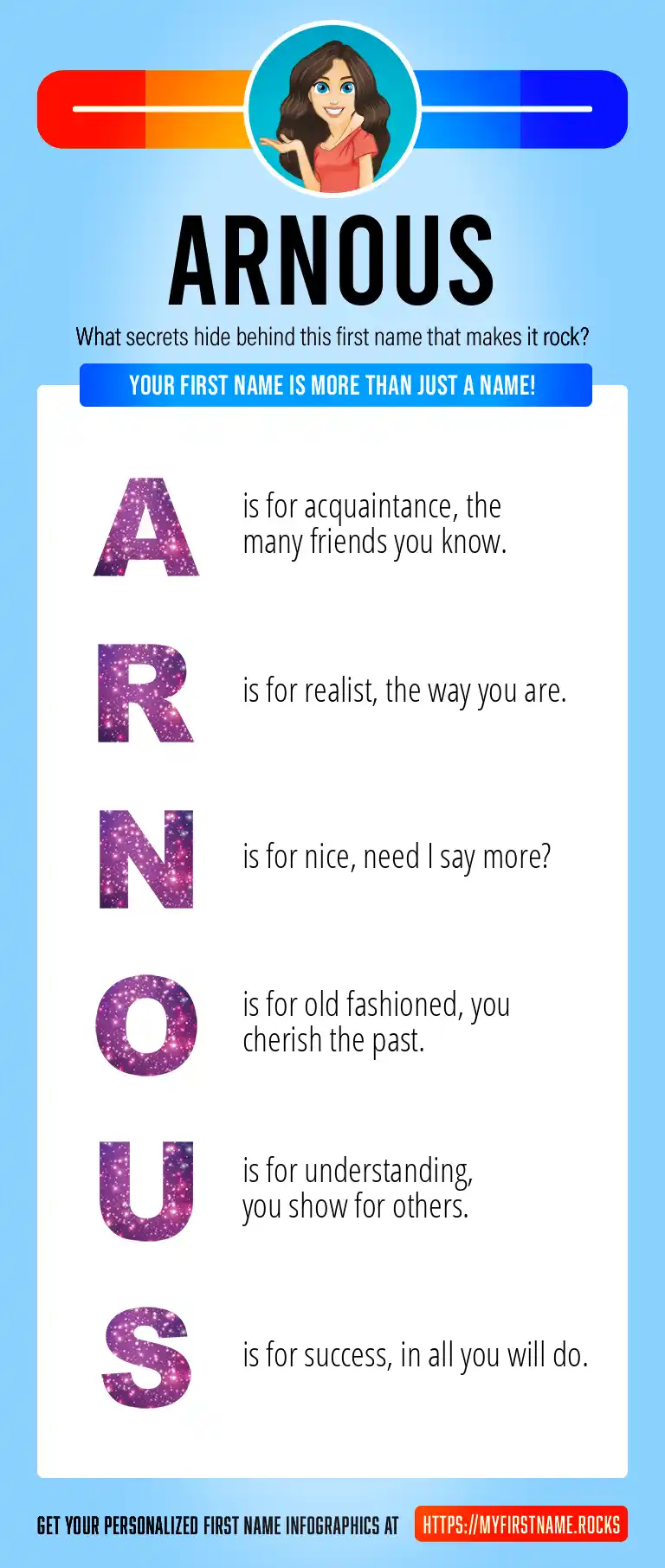 ARNOUS

What secrets hide behind this first name that makes it rock?

YOUR FIRST NAME IS MORE THAN JUST A NAME!

A is for acquaintance, the many friends you know.

R is for realist, the way you are.

N is for nice, need I say more?

O is for old fashioned, you cherish the past.

U is for understanding, you show for others.

S is for success, in all you will do.

GET YOUR PERSONALIZED FIRST NAME INFOGRAPHICS AT HTTPS://MYFIRSTNAME.ROCKS