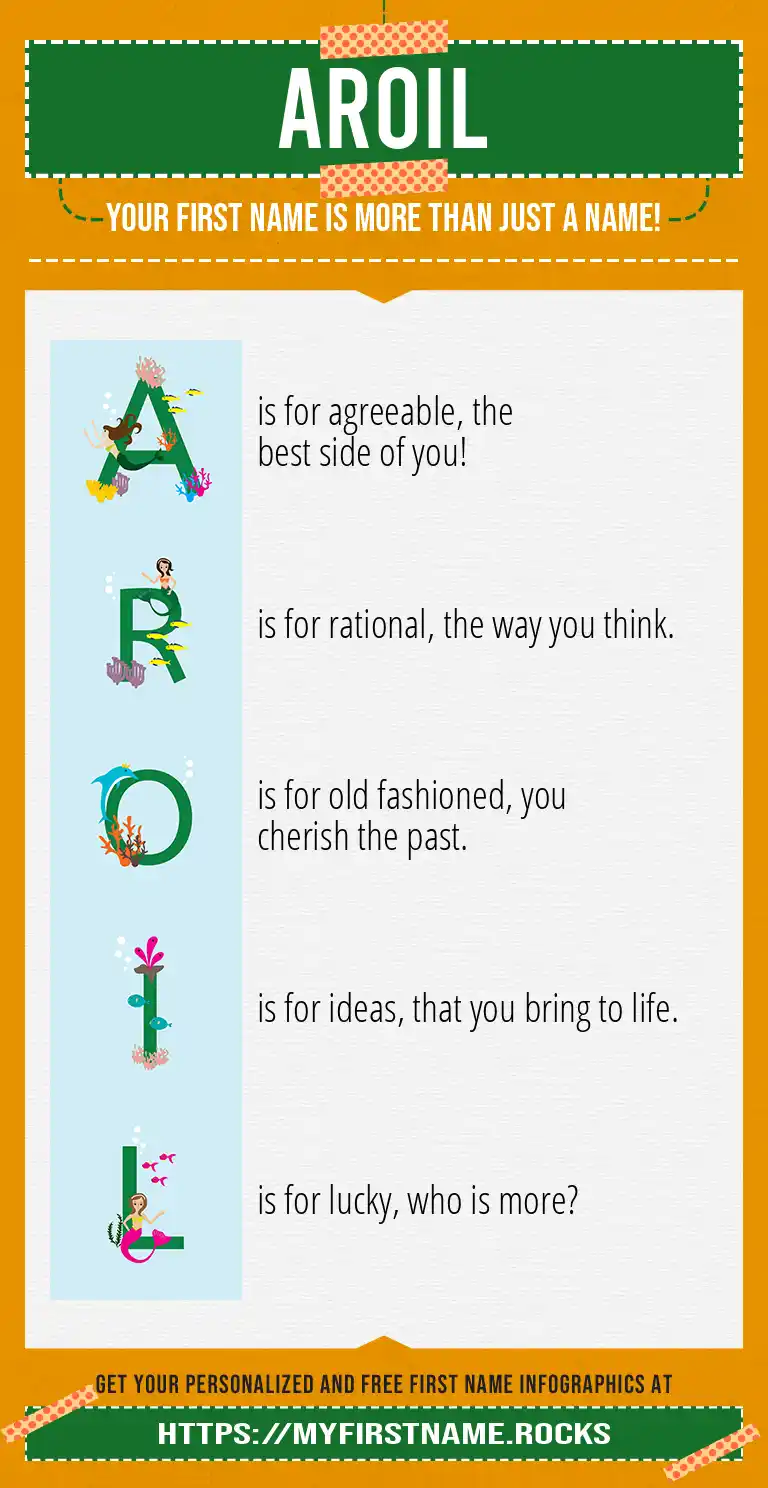 AROIL

YOUR FIRST NAME IS MORE THAN JUST A NAME!

A is for agreeable, the best side of you!

R is for rational, the way you think.

O is for old fashioned, you cherish the past.

I is for ideas, that you bring to life.

L is for lucky, who is more?

GET YOUR PERSONALIZED AND FREE FIRST NAME INFOGRAPHICS AT

HTTPS://MYFIRSTNAME.ROCKS