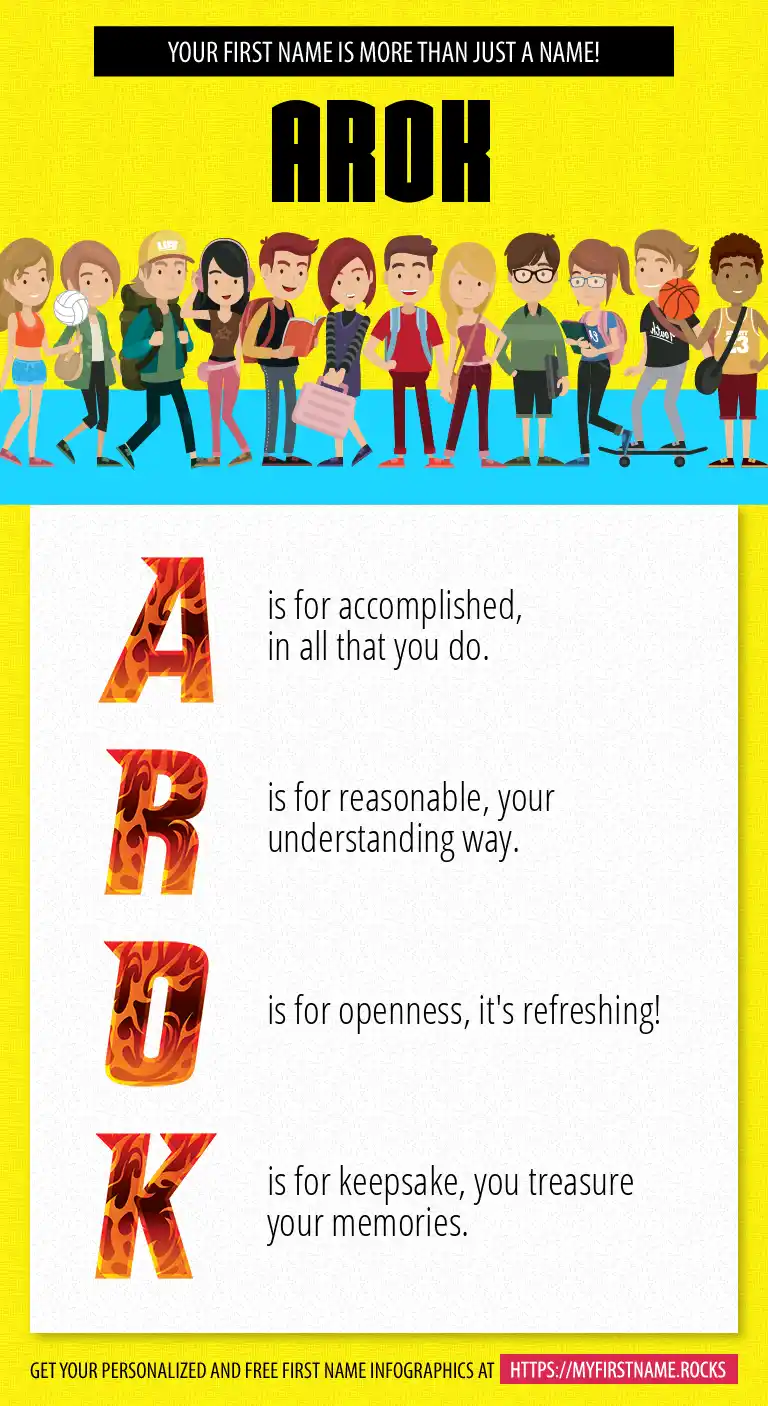 YOUR FIRST NAME IS MORE THAN JUST A NAME!

AROK

A is for accomplished, in all that you do.

R is for reasonable, your understanding way.

O is for openness, it's refreshing!

K is for keepsake, you treasure your memories.

GET YOUR PERSONALIZED AND FREE FIRST NAME INFOGRAPHICS AT HTTPS://MYFIRSTNAME.ROCKS