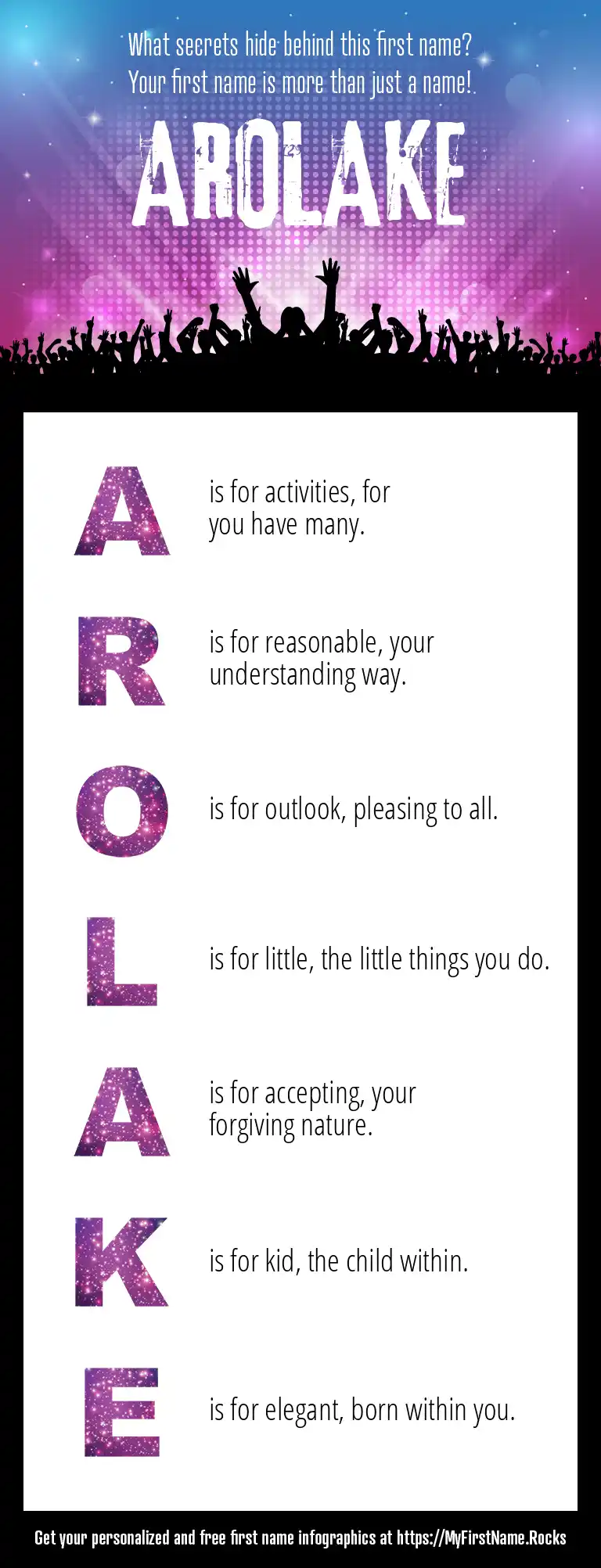 What secrets hide behind this first name?
Your first name is more than just a name!

AROLAKE

A is for activities, for you have many.

R is for reasonable, your understanding way.

O is for outlook, pleasing to all.

L is for little, the little things you do.

A is for accepting, your forgiving nature.

K is for kid, the child within.

E is for elegant, born within you.

Get your personalized and free first name infographics at https://MyFirstName.Rocks