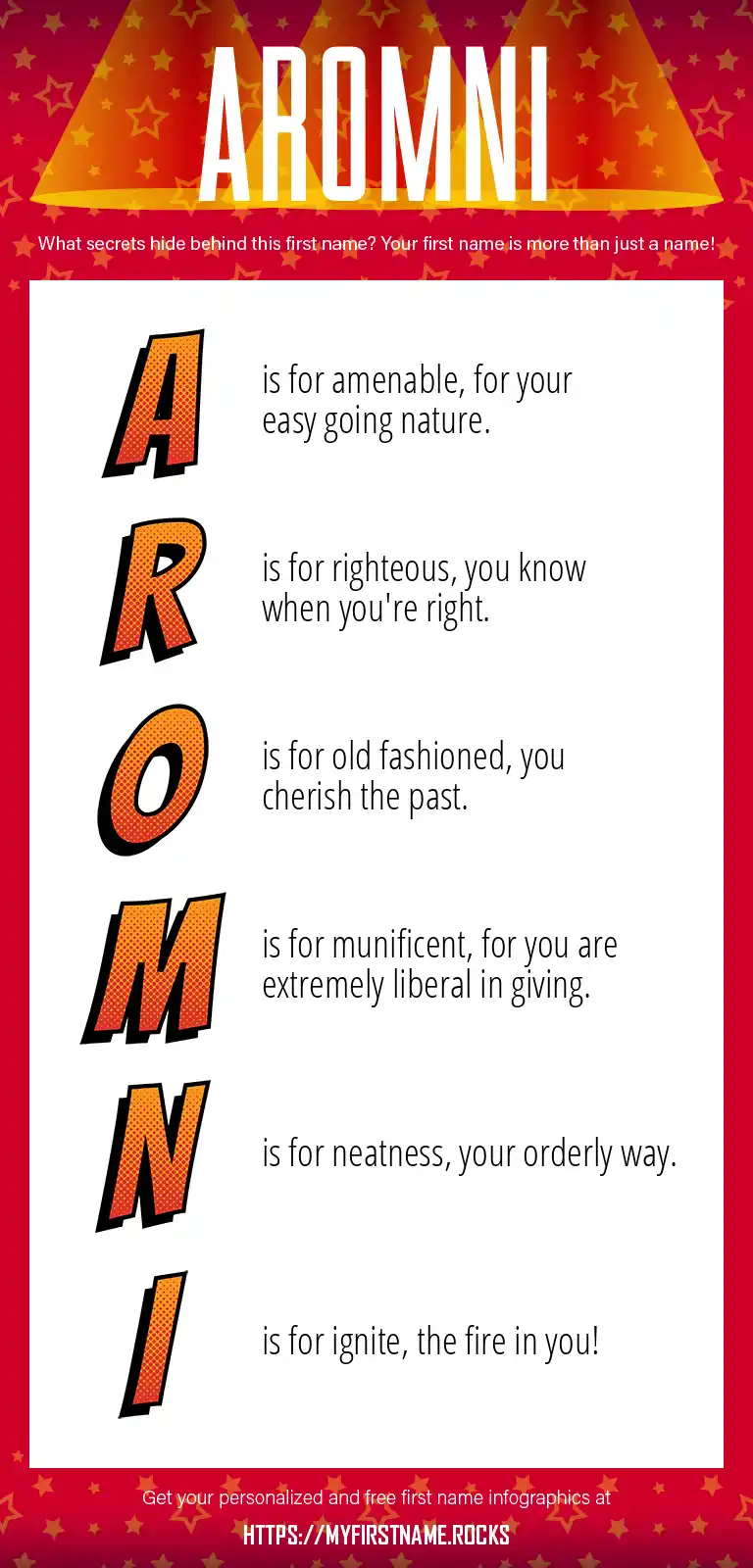 AROMNI

What secrets hide behind this first name? Your first name is more than just a name!

A is for amenable, for your easy going nature.

R is for righteous, you know when you're right.

O is for old fashioned, you cherish the past.

M is for munificent, for you are extremely liberal in giving.

N is for neatness, your orderly way.

I is for ignite, the fire in you!

Get your personalized and free first name infographics at

HTTPS://MYFIRSTNAME.ROCKS