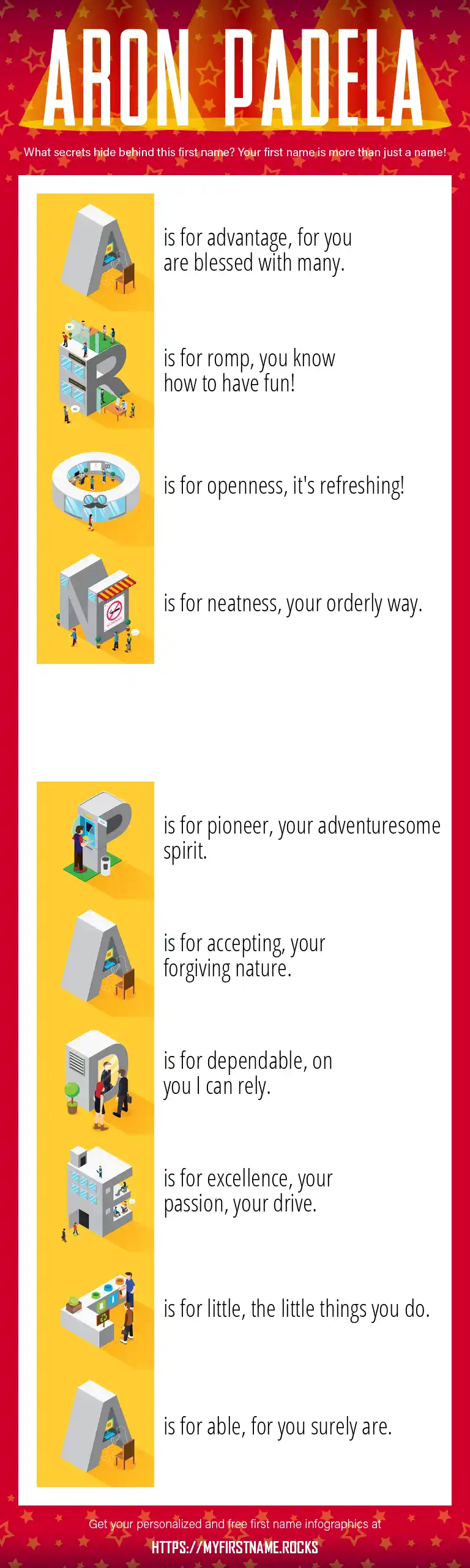 ARON PADELA

What secrets hide behind this first name? Your first name is more than just a name!

A is for advantage, for you are blessed with many.

R is for romp, you know how to have fun!

O is for openness, it's refreshing!

N is for neatness, your orderly way.

P is for pioneer, your adventuresome spirit.

A is for accepting, your forgiving nature.

D is for dependable, on you I can rely.

E is for excellence, your passion, your drive.

L is for little, the little things you do.

A is for able, for you surely are.

Get your personalized and free first name infographics at

HTTPS://MYFIRSTNAME.ROCKS