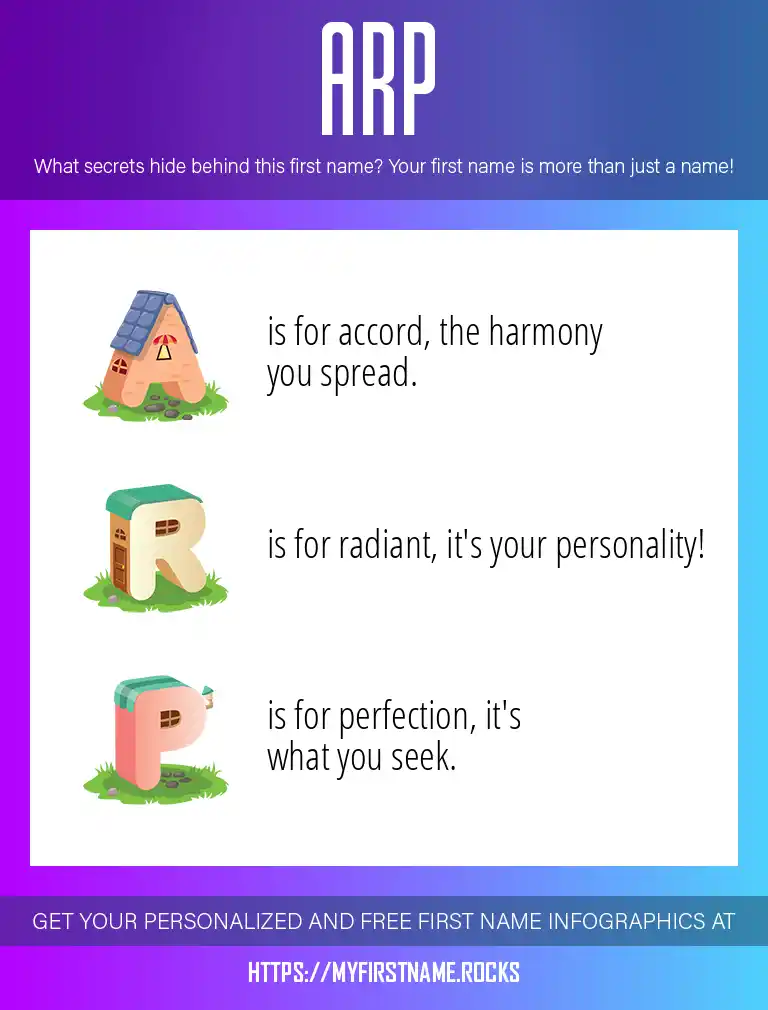 ARP

What secrets hide behind this first name? Your first name is more than just a name!

A is for accord, the harmony you spread.

R is for radiant, it's your personality!

P is for perfection, it's what you seek.

GET YOUR PERSONALIZED AND FREE FIRST NAME INFOGRAPHICS AT

HTTPS://MYFIRSTNAME.ROCKS