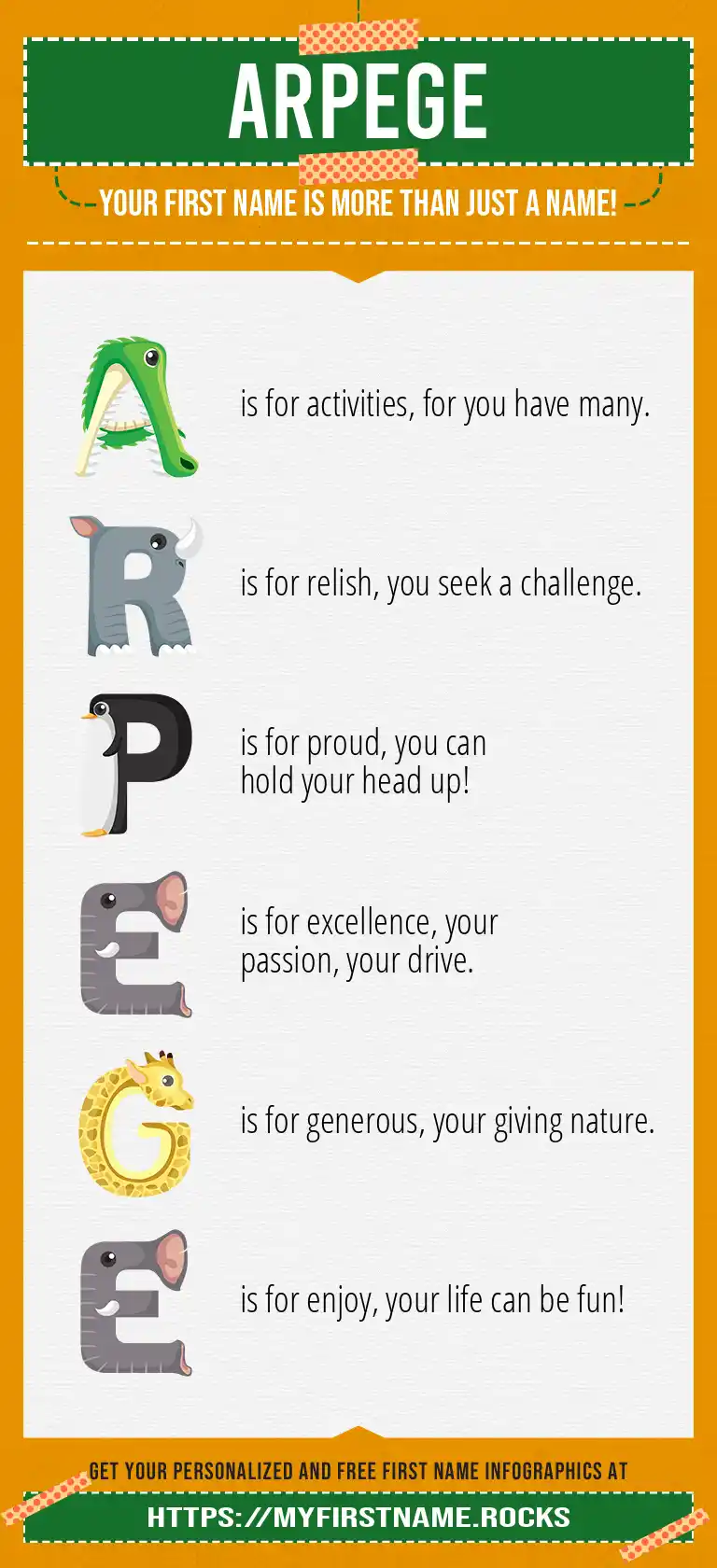 ARPEGE

YOUR FIRST NAME IS MORE THAN JUST A NAME!

A is for activities, for you have many.

R is for relish, you seek a challenge.

P is for proud, you can hold your head up!

E is for excellence, your passion, your drive.

G is for generous, your giving nature.

E is for enjoy, your life can be fun!

GET YOUR PERSONALIZED AND FREE FIRST NAME INFOGRAPHICS AT

HTTPS://MYFIRSTNAME.ROCKS