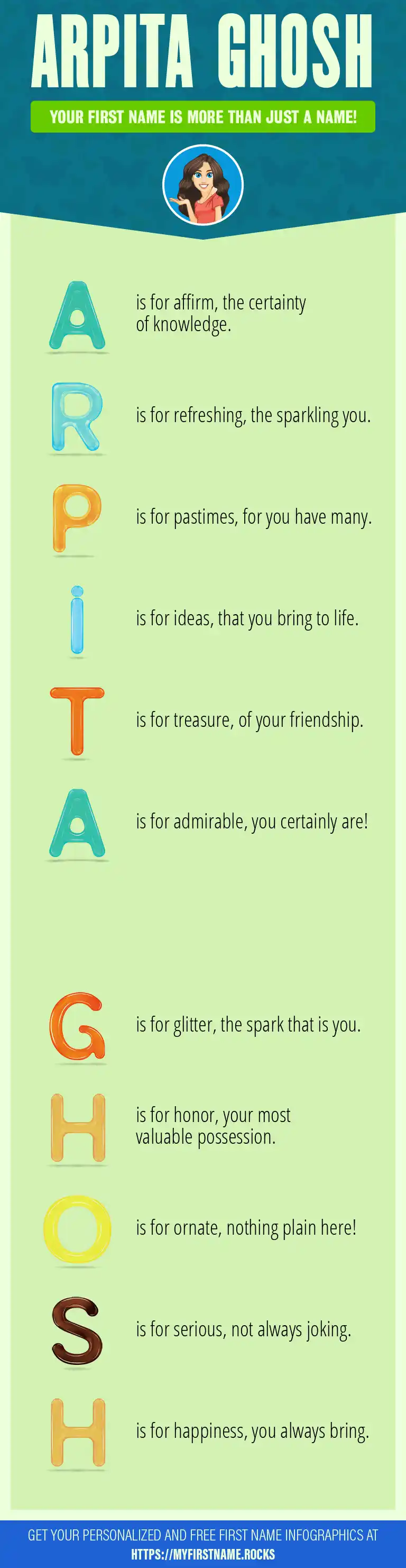 ARPITA GHOSH

YOUR FIRST NAME IS MORE THAN JUST A NAME!

A is for affirm, the certainty of knowledge.

R is for refreshing, the sparkling you.

P is for pastimes, for you have many.

i is for ideas, that you bring to life.

T is for treasure, of your friendship.

A is for admirable, you certainly are!

G is for glitter, the spark that is you.

H is for honor, your most valuable possession.

O is for ornate, nothing plain here!

S is for serious, not always joking.

H is for happiness, you always bring.

GET YOUR PERSONALIZED AND FREE FIRST NAME INFOGRAPHICS AT HTTPS://MYFIRSTNAME.ROCKS