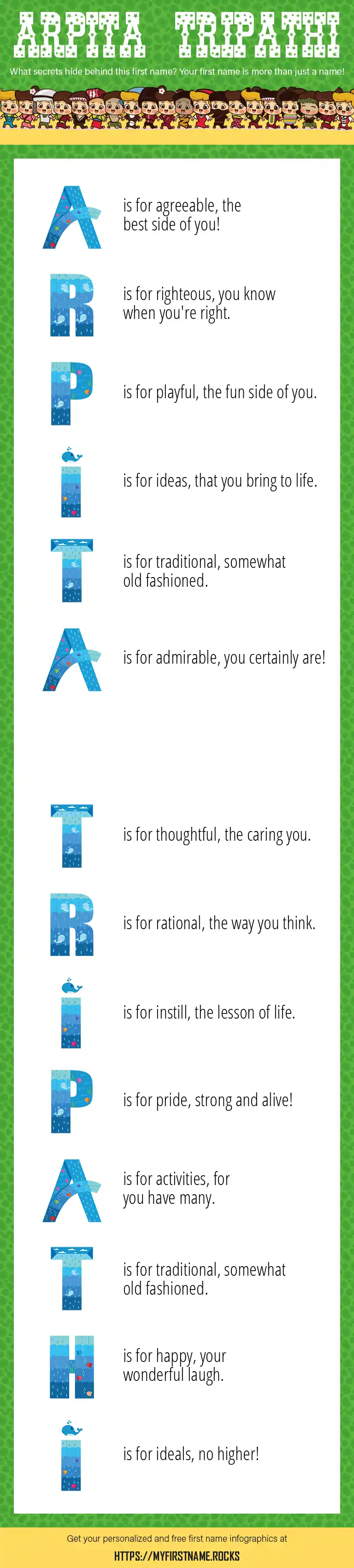 ARPITA TRIPATHI

What secrets hide behind this first name? Your first name is more than just a name!

A is for agreeable, the best side of you!

R is for righteous, you know when you're right.

P is for playful, the fun side of you.

I is for ideas, that you bring to life.

T is for traditional, somewhat old fashioned.

A is for admirable, you certainly are!

T is for thoughtful, the caring you.

R is for rational, the way you think.

I is for instill, the lesson of life.

P is for pride, strong and alive!

A is for activities, for you have many.

T is for traditional, somewhat old fashioned.

H is for happy, your wonderful laugh.

I is for ideals, no higher!

Get your personalized and free first name infographics at

HTTPS://MYFIRSTNAME.ROCKS