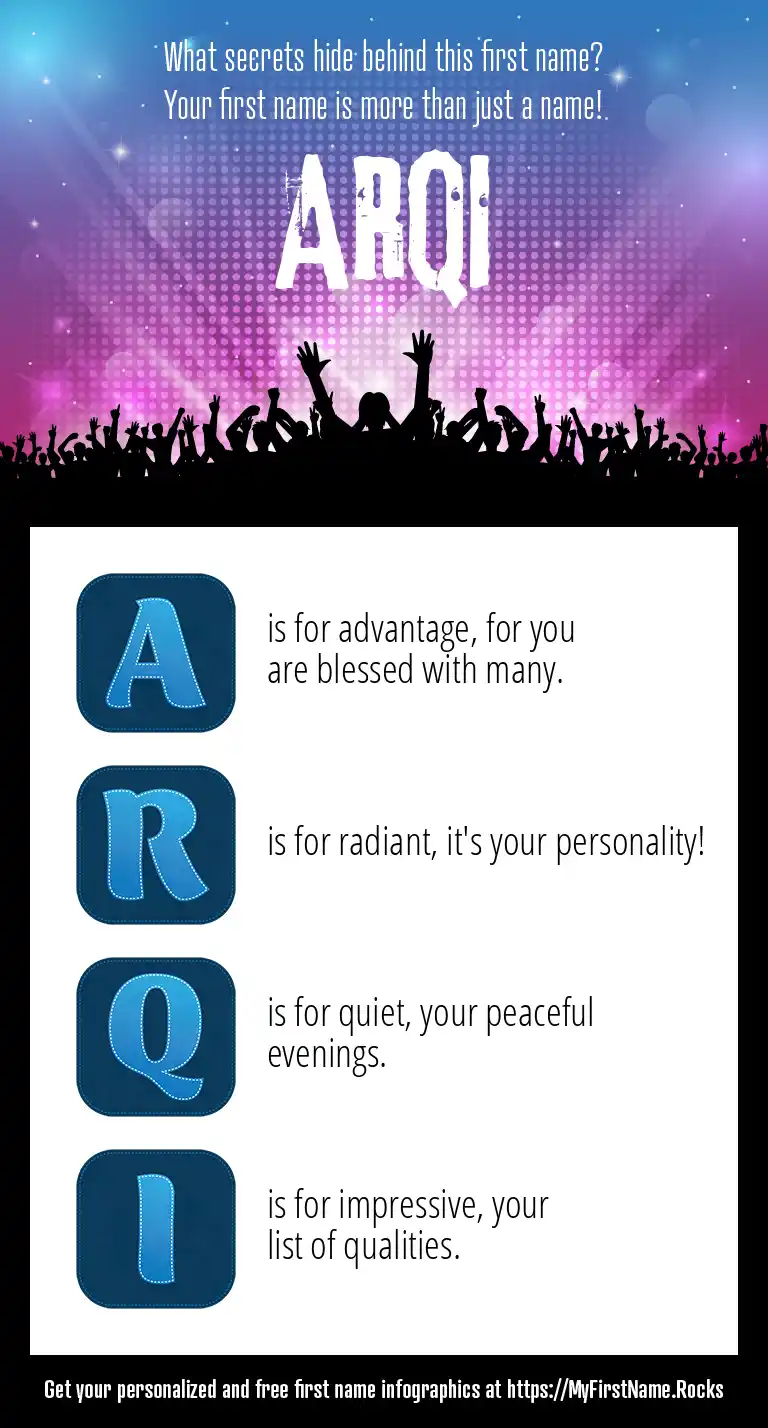 What secrets hide behind this first name?
Your first name is more than just a name!

ARQI

A is for advantage, for you are blessed with many.

R is for radiant, it's your personality!

Q is for quiet, your peaceful evenings.

I is for impressive, your list of qualities.

Get your personalized and free first name infographics at https://MyFirstName.Rocks