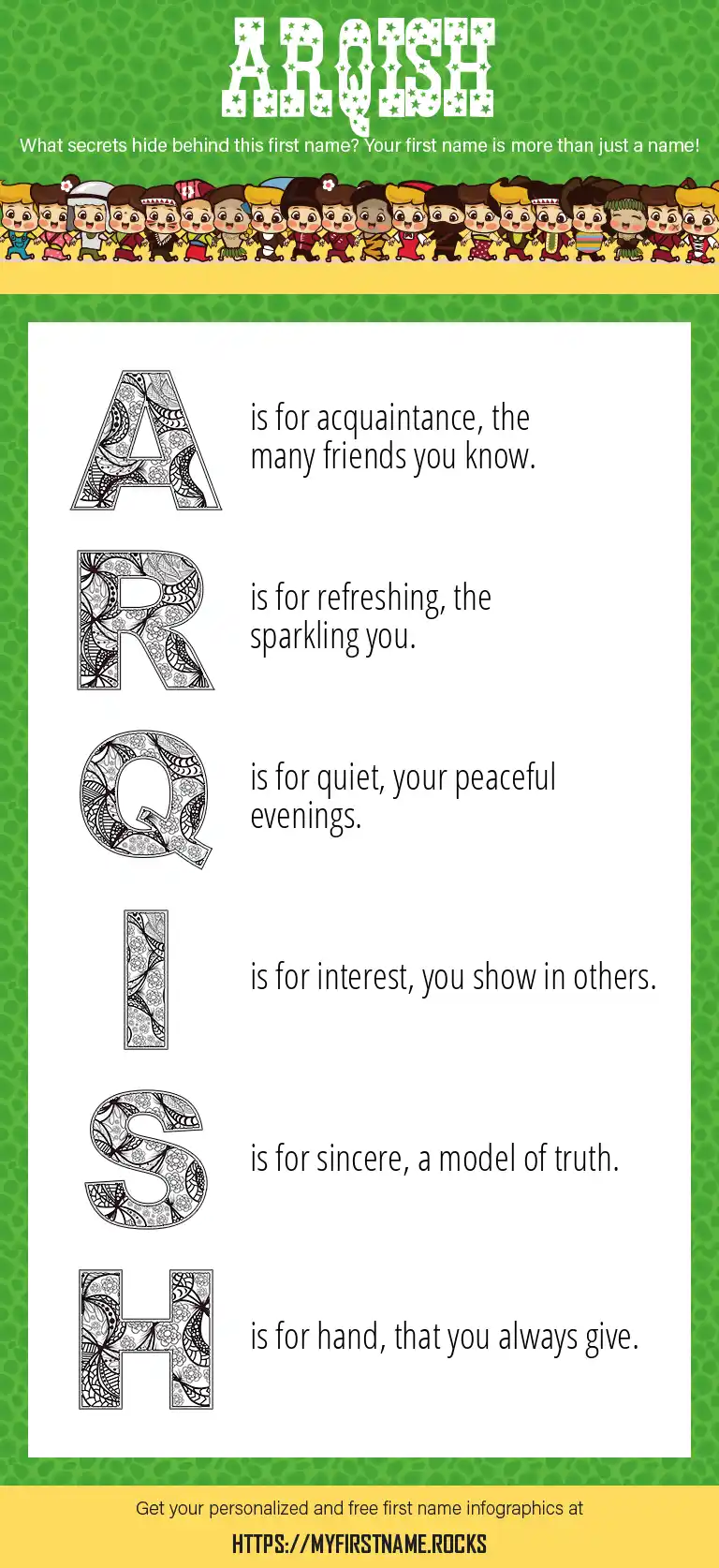 ARQISH

What secrets hide behind this first name? Your first name is more than just a name!

A is for acquaintance, the many friends you know.

R is for refreshing, the sparkling you.

Q is for quiet, your peaceful evenings.

I is for interest, you show in others.

S is for sincere, a model of truth.

H is for hand, that you always give.

Get your personalized and free first name infographics at

HTTPS://MYFIRSTNAME.ROCKS