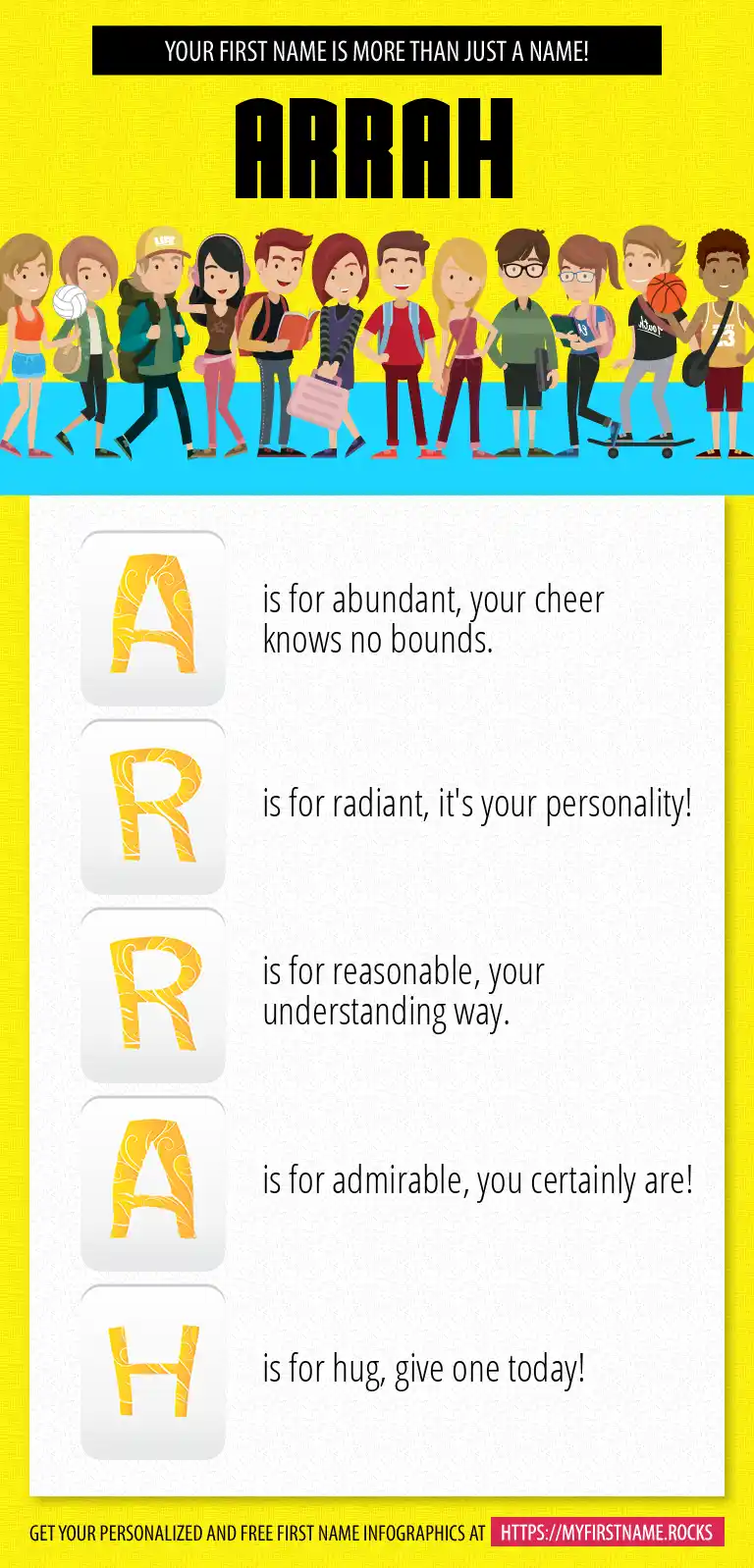 YOUR FIRST NAME IS MORE THAN JUST A NAME!

ARRAH

A is for abundant, your cheer knows no bounds.

R is for radiant, it's your personality!

R is for reasonable, your understanding way.

A is for admirable, you certainly are!

H is for hug, give one today!

GET YOUR PERSONALIZED AND FREE FIRST NAME INFOGRAPHICS AT HTTPS://MYFIRSTNAME.ROCKS